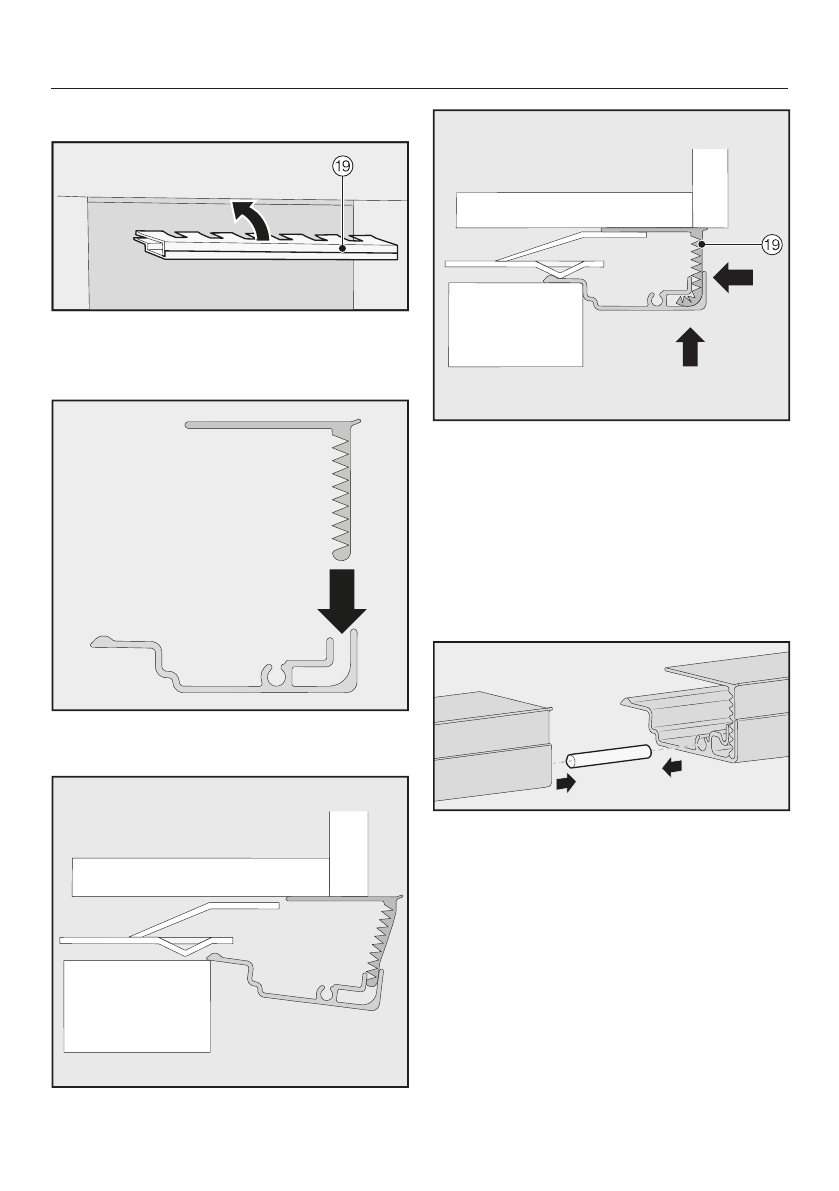 19

19