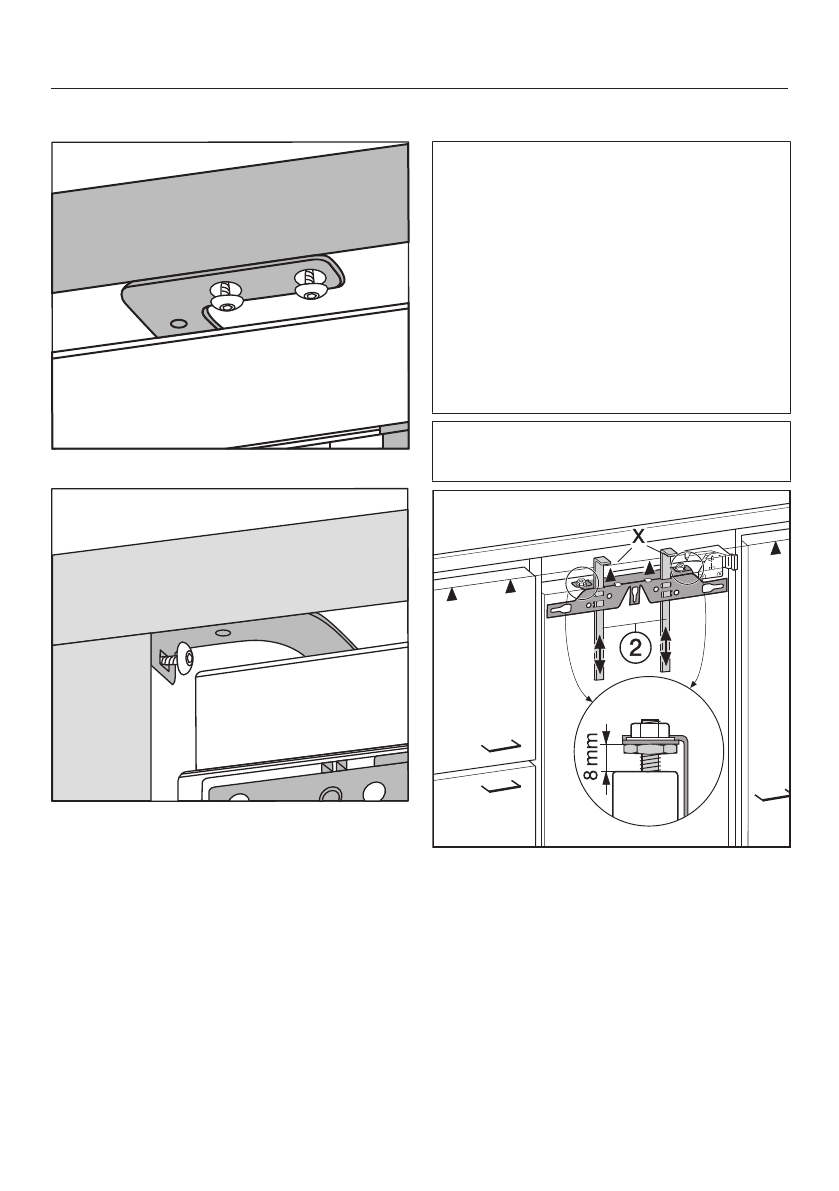 X

2

8 mm