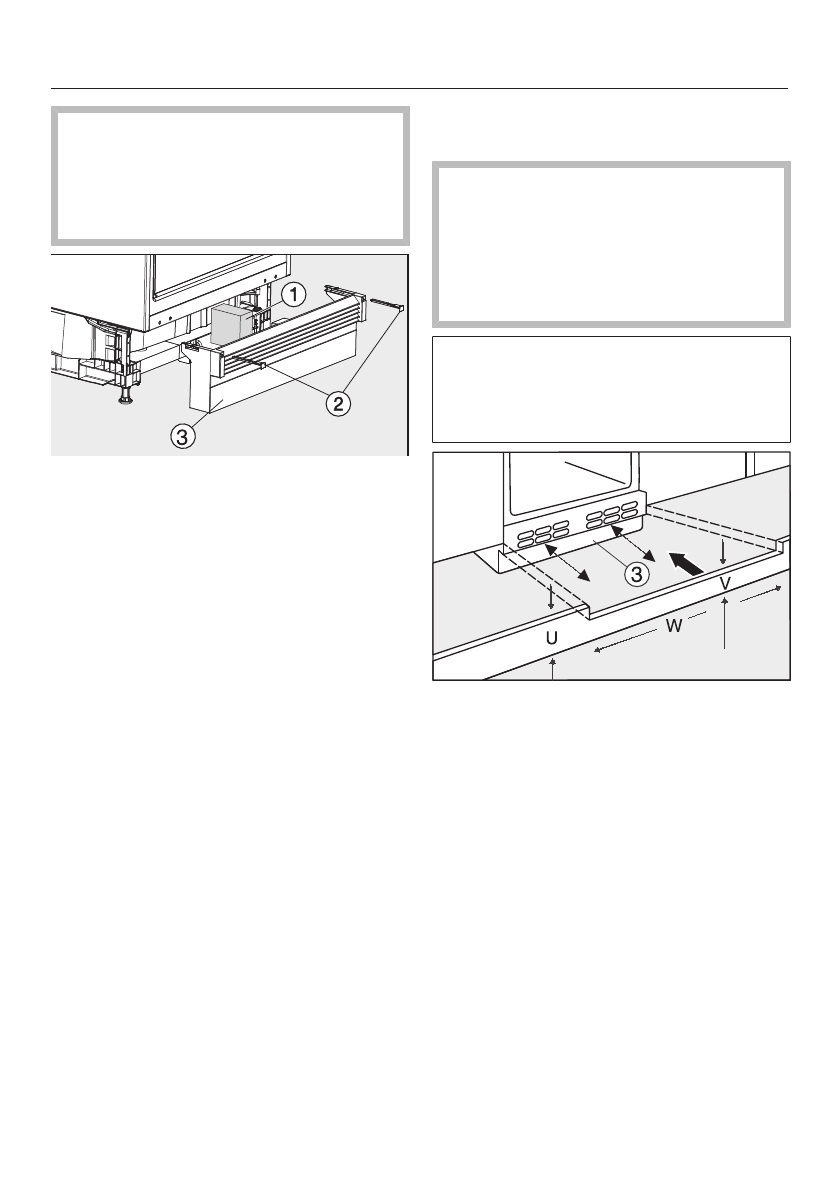 1

2

3

3

U

W

V