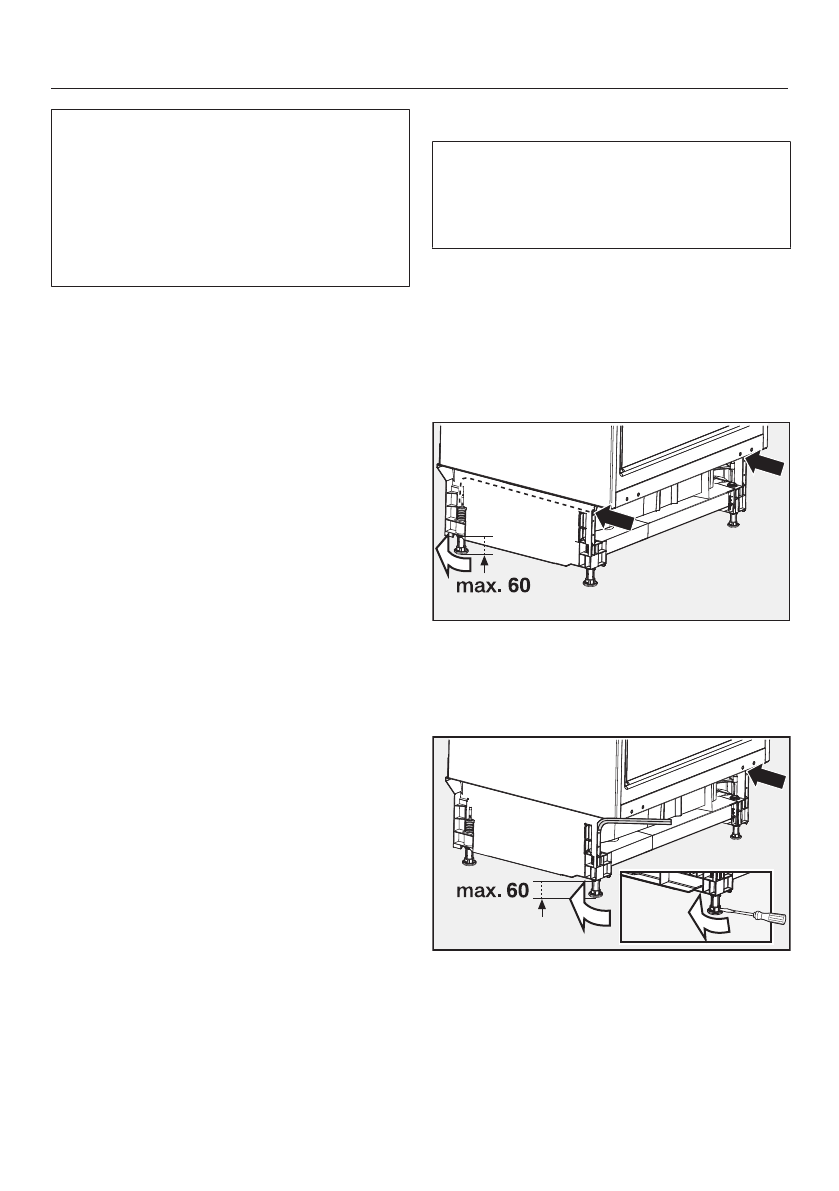 max. 60

max. 60