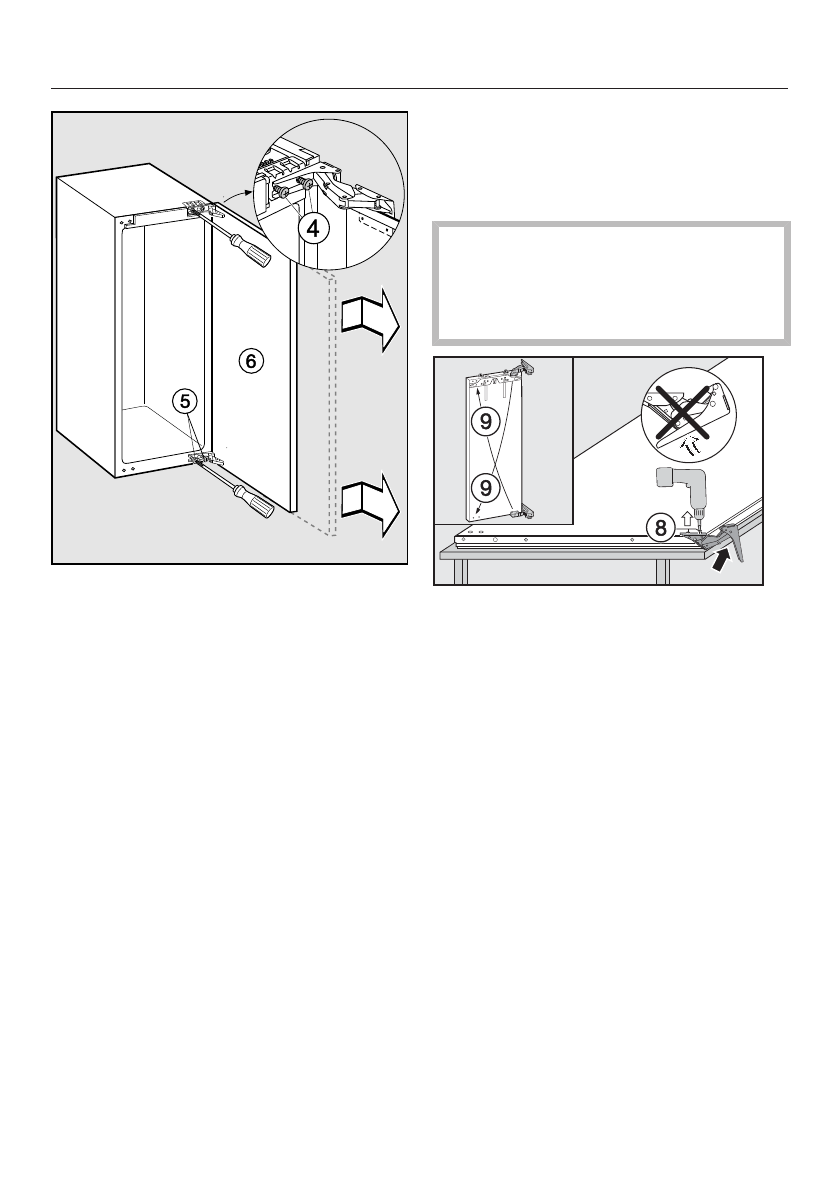 4

6

5

9

9

8