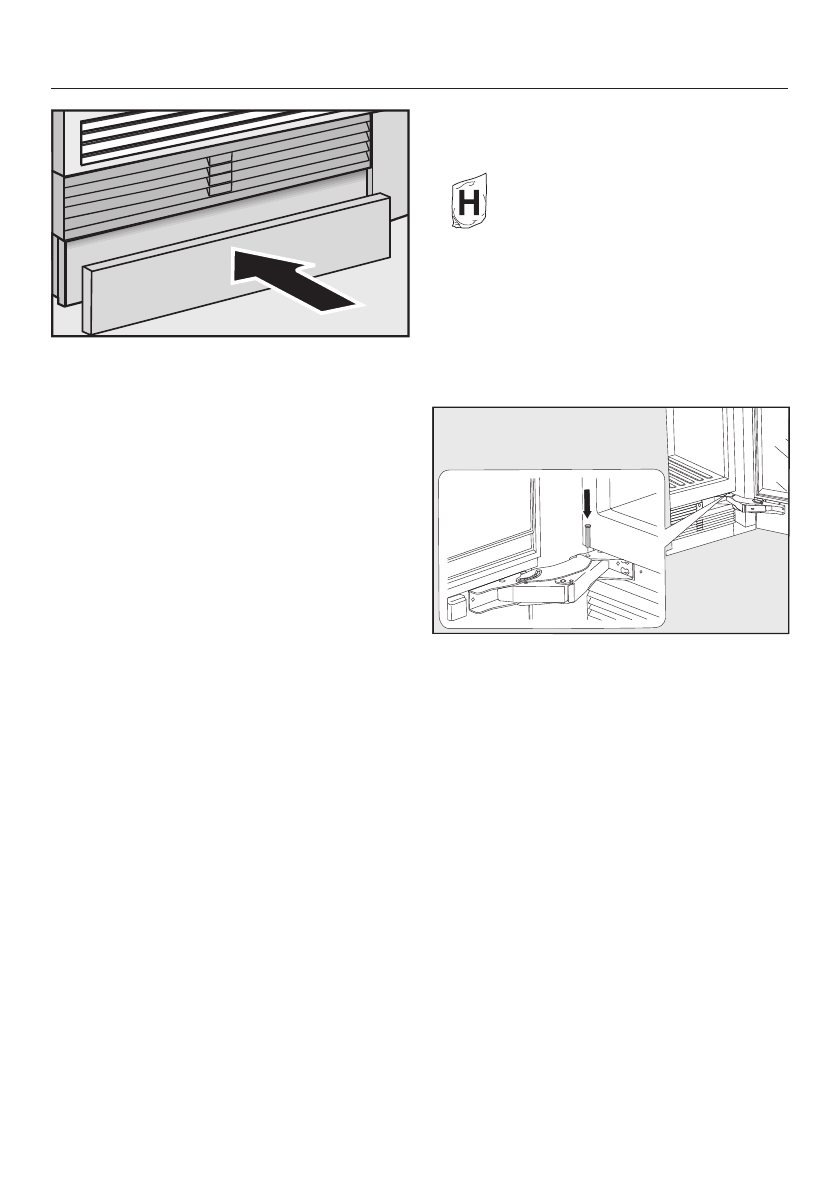 H