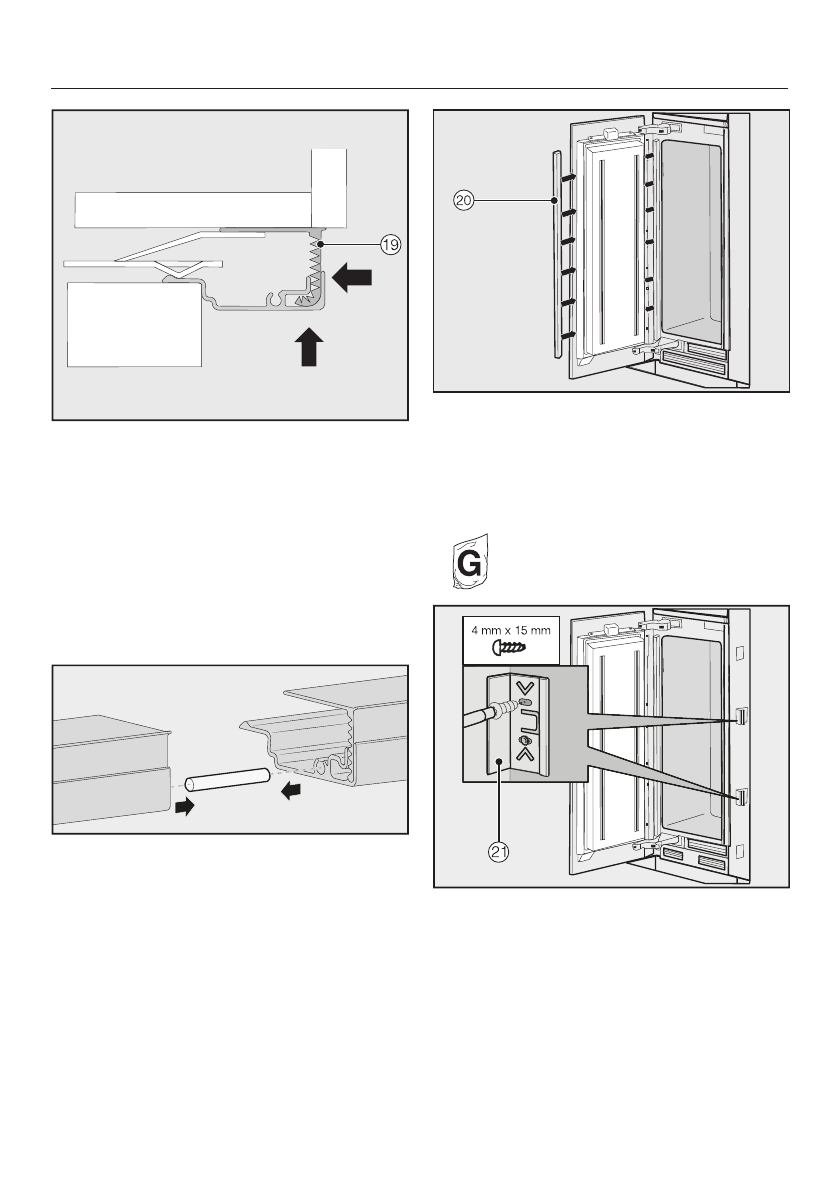 19

20

G

4 mm x 15 mm

21