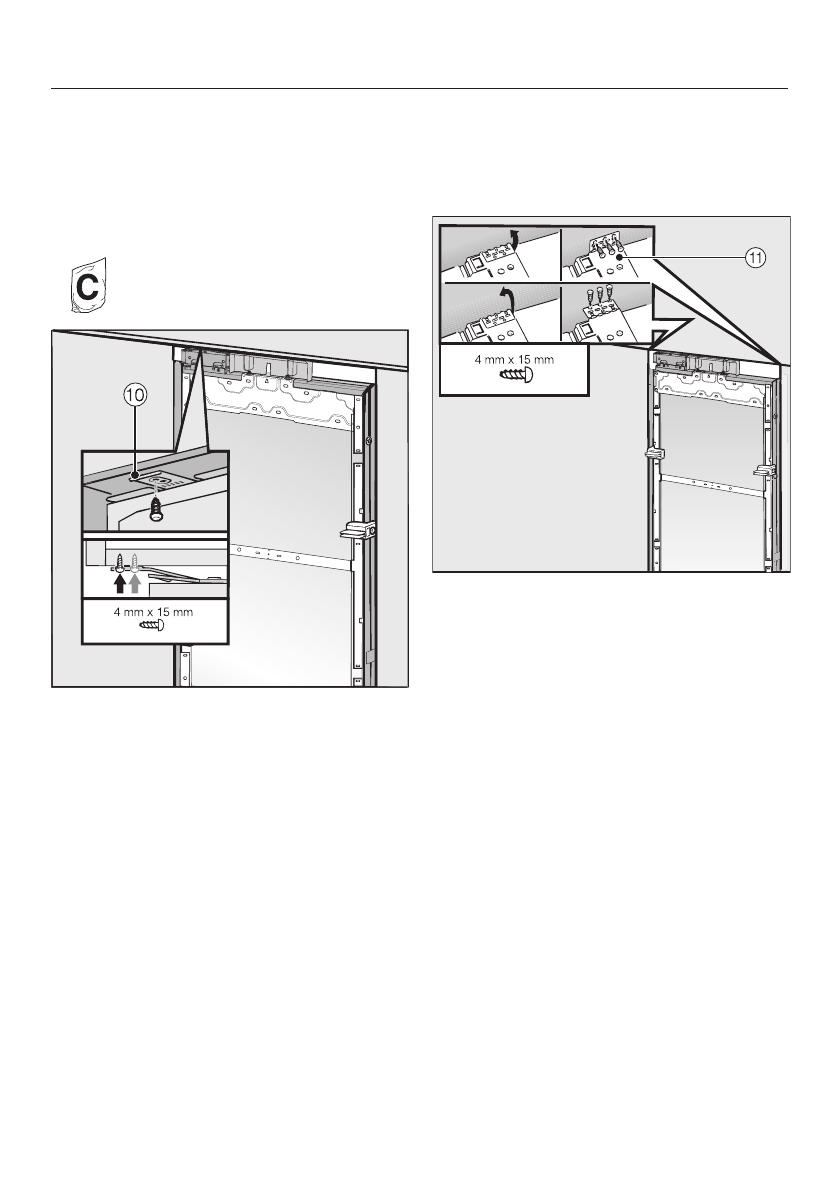 C

⑩

4 mm x 15 mm

⑪

4 mm x 15 mm