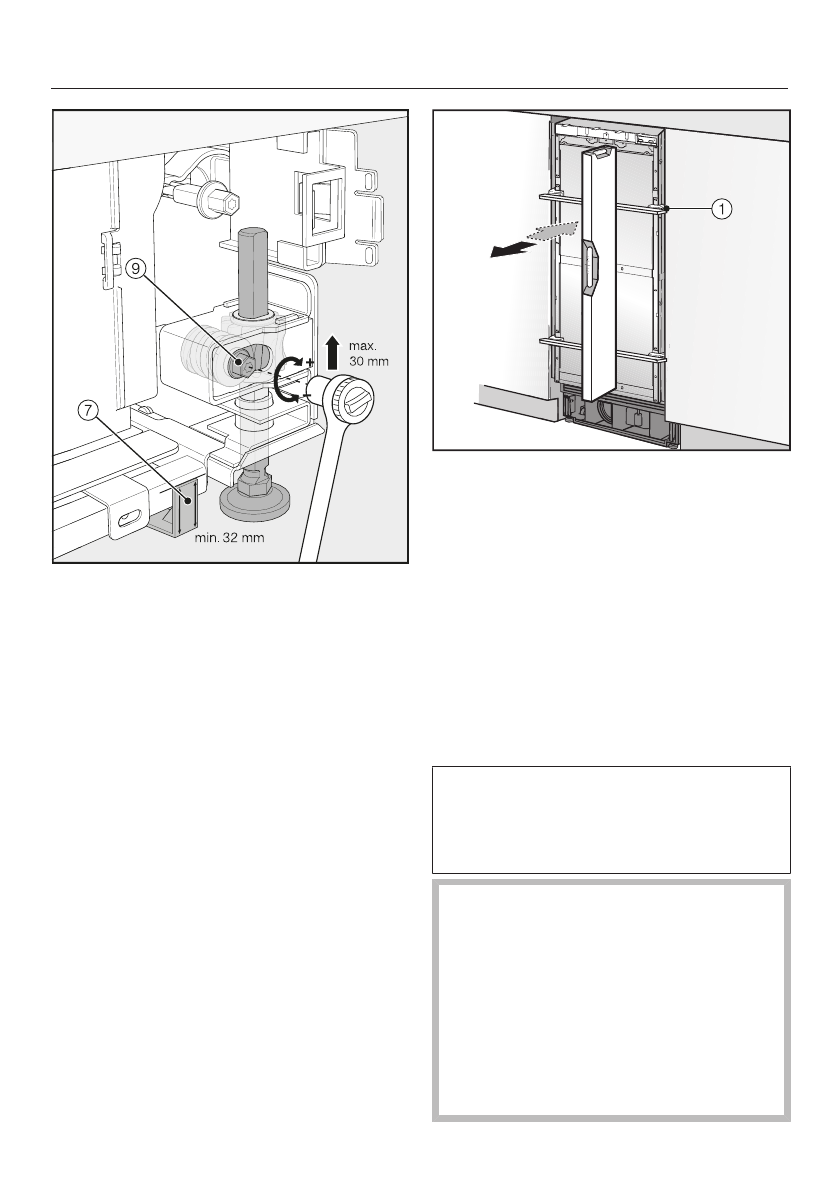 9

7

max. 30 mm

min. 32 mm

1