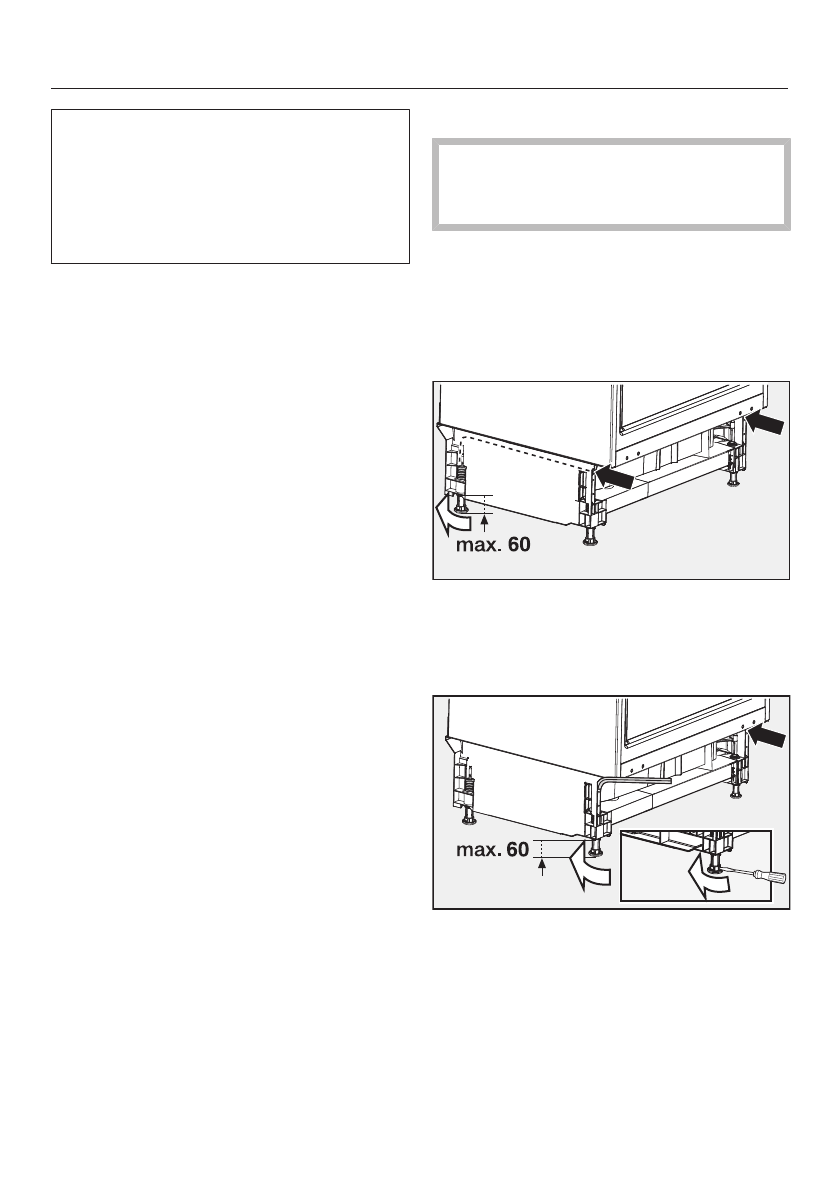 max. 60

max. 60