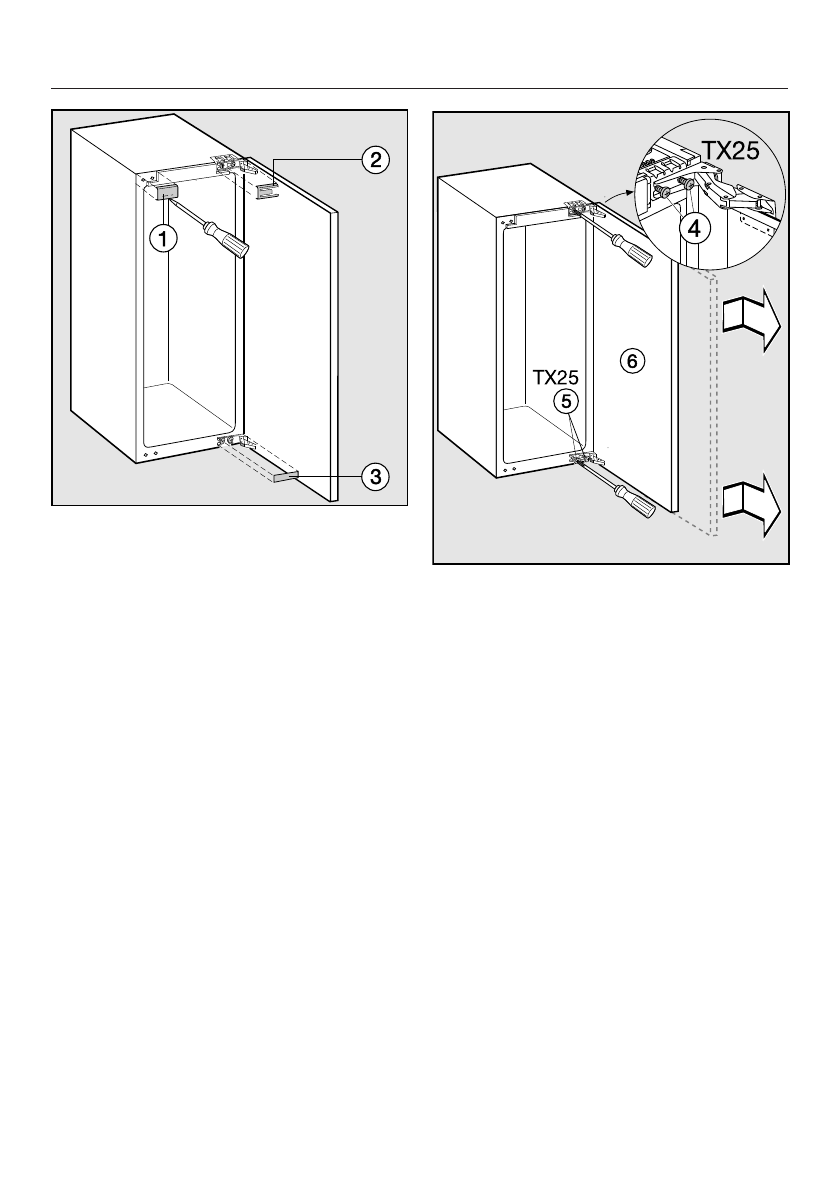 2
1
3
TX25
4
6
TX25
5