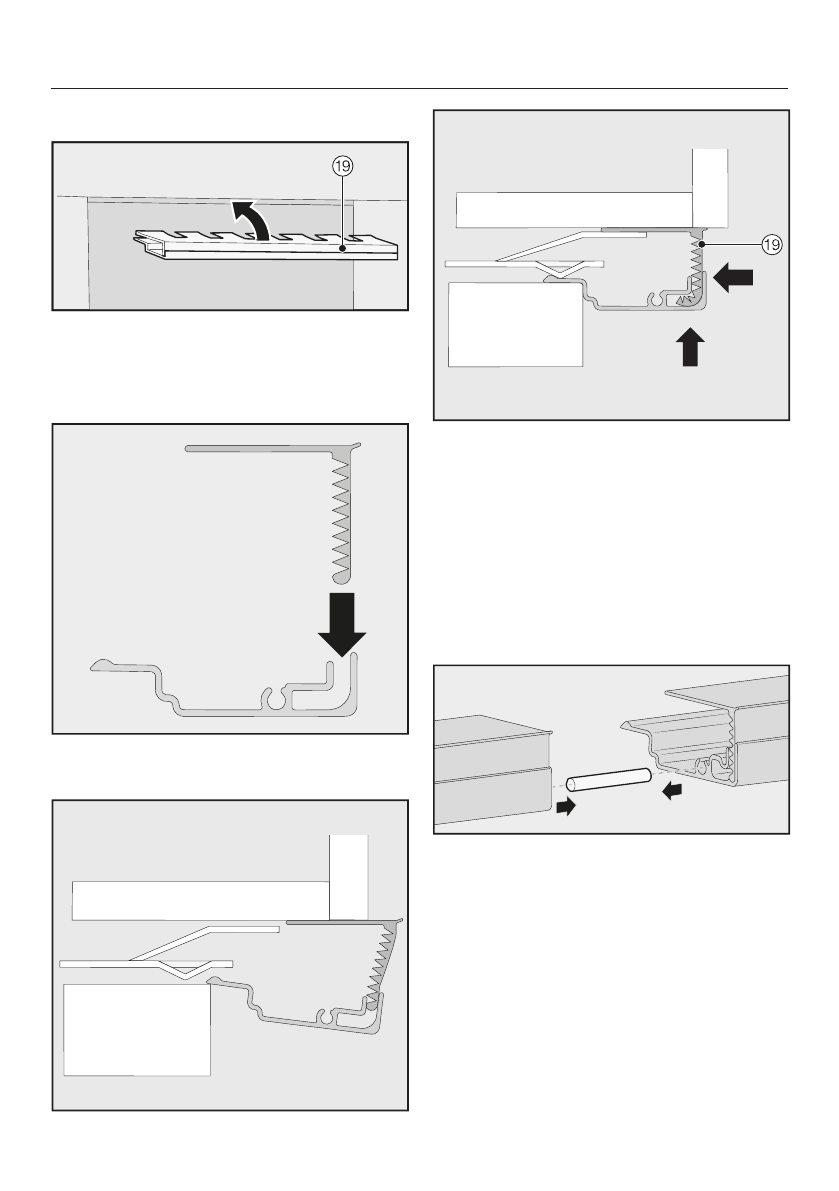 ⑲

⑲