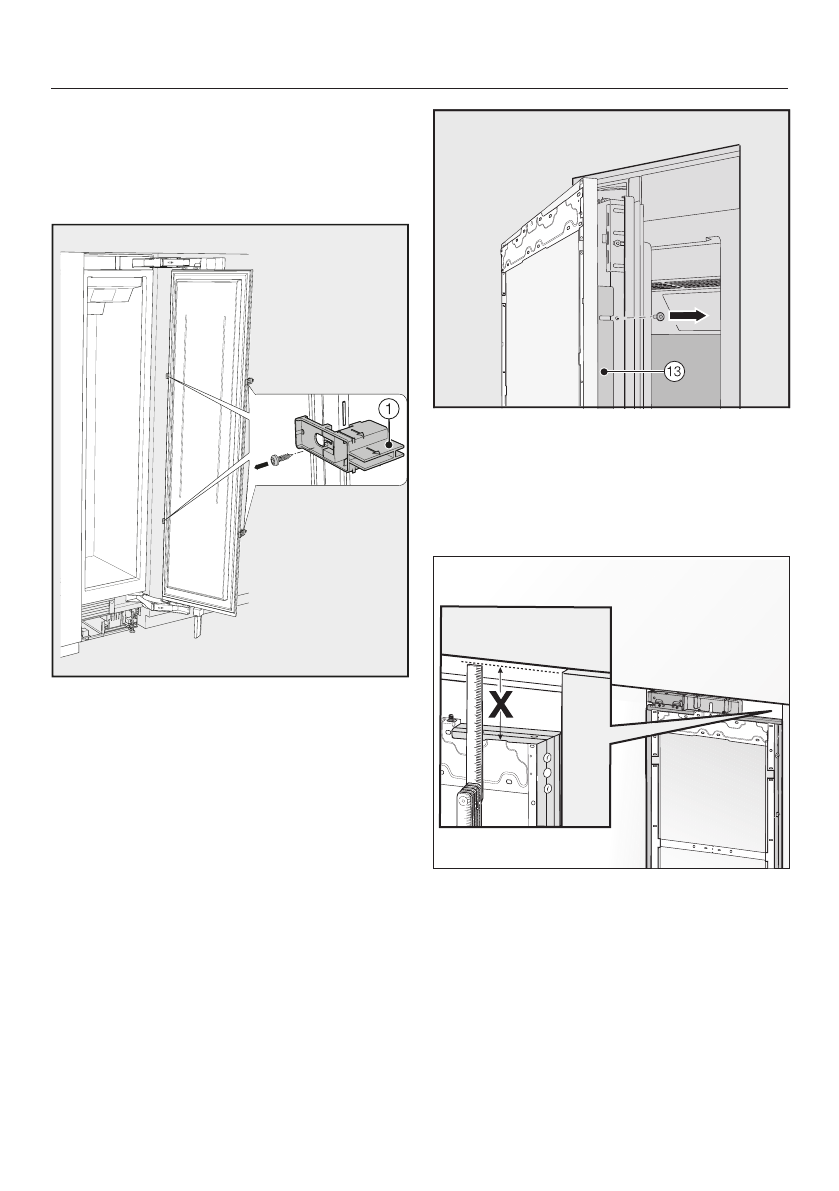 1

13

X