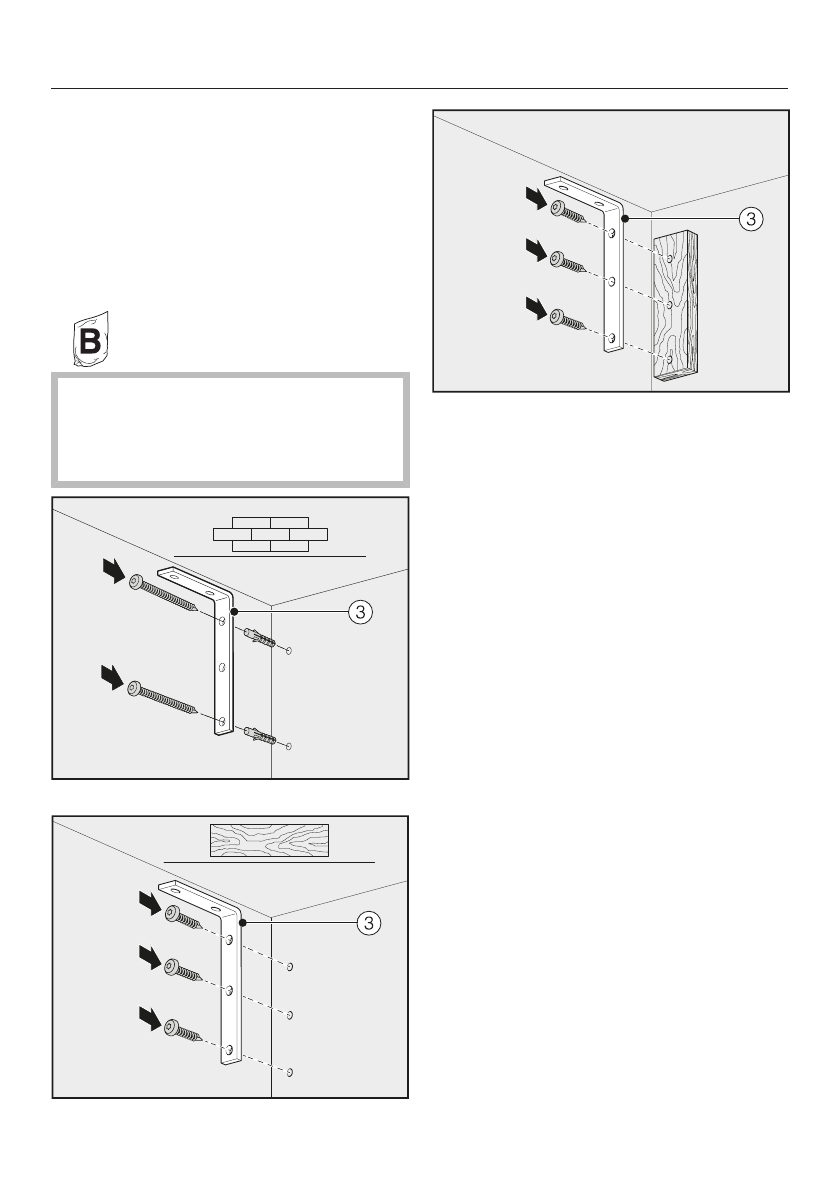 B

3

3

3