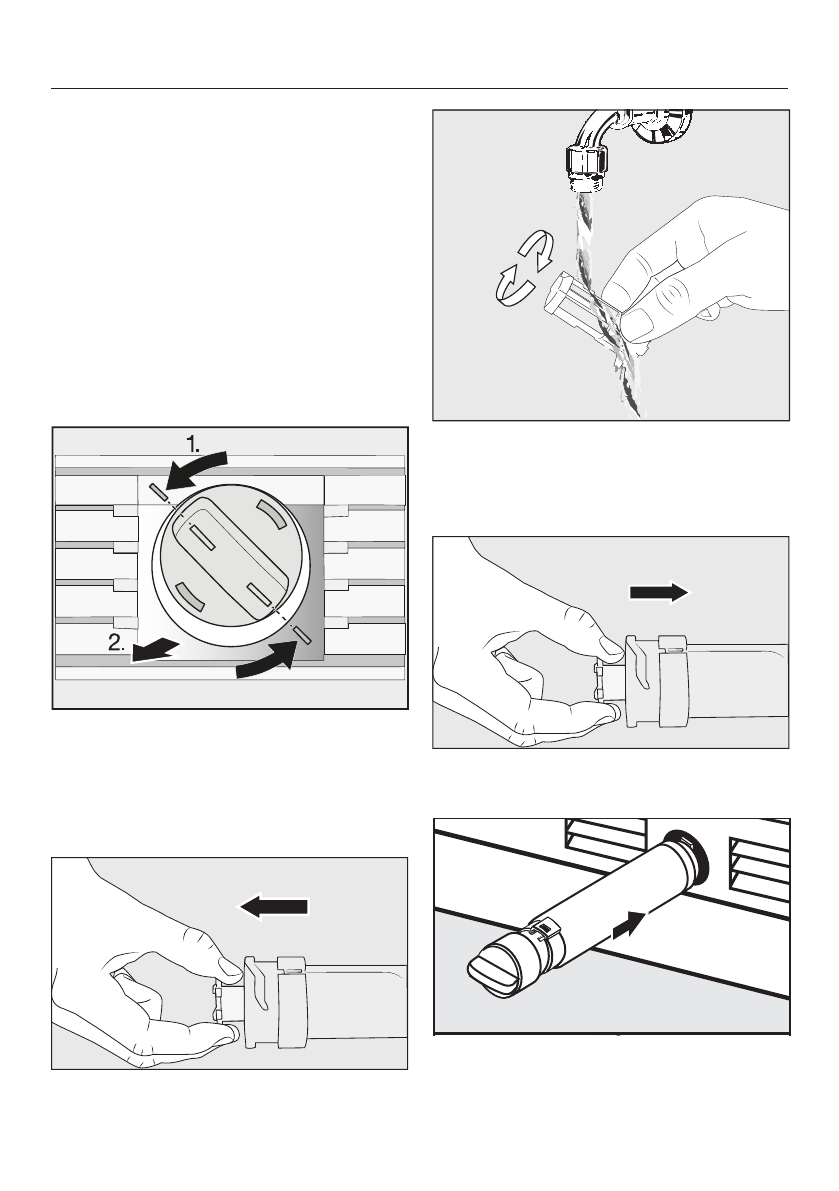 1.

2.