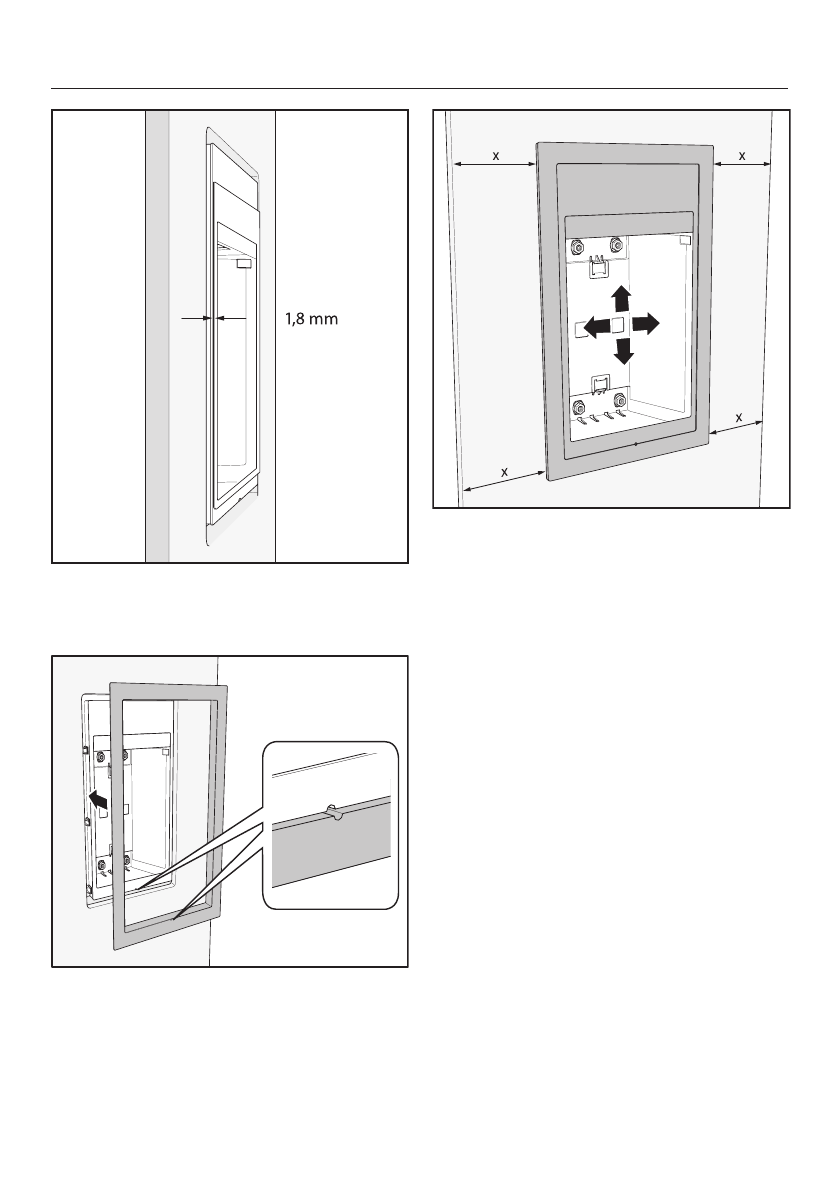 1,8 mm

x

x

x

x