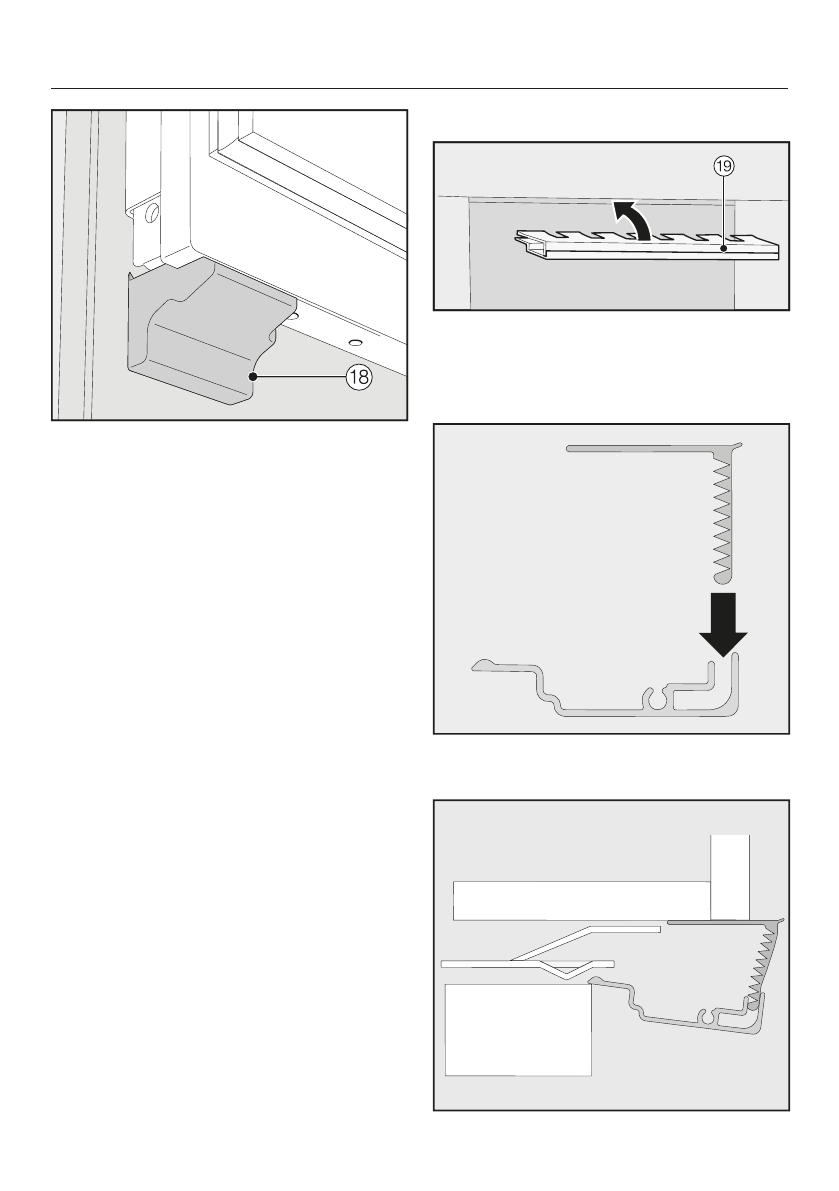 18

19