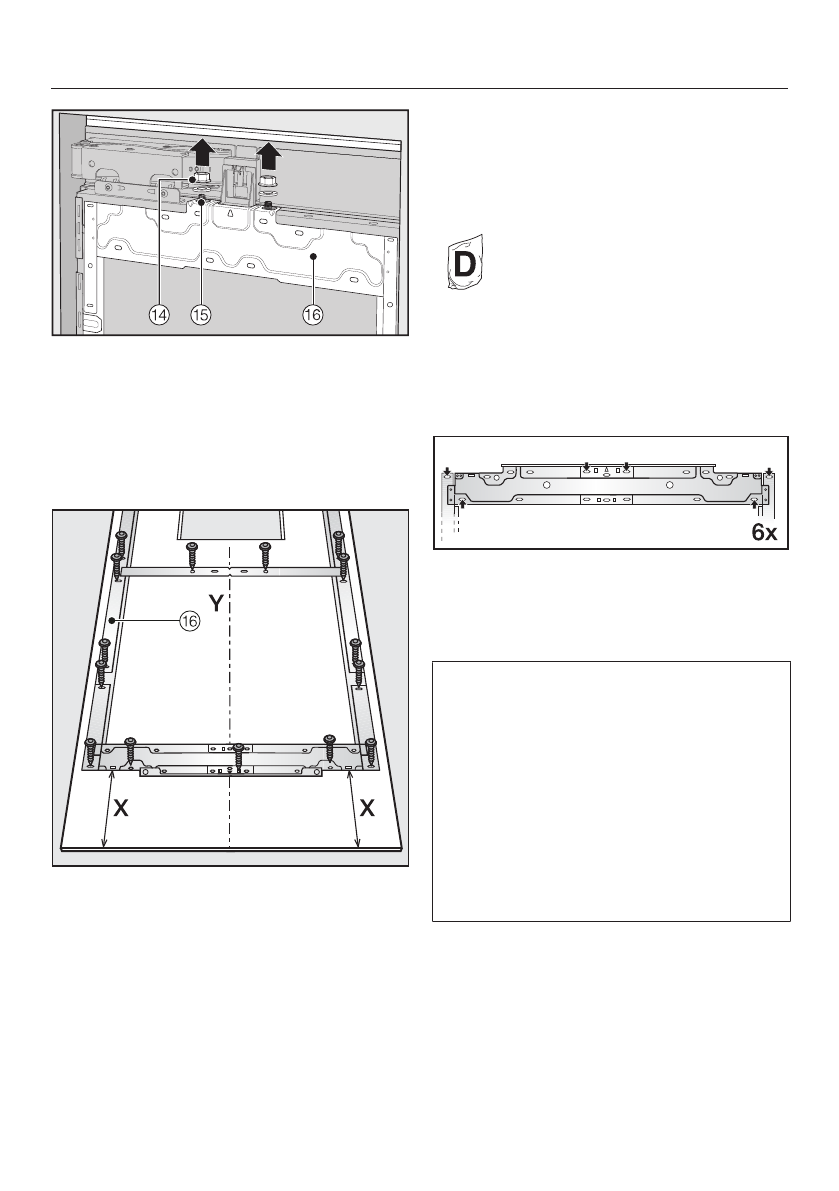 14 15 16

D

6x

Y

16

X X