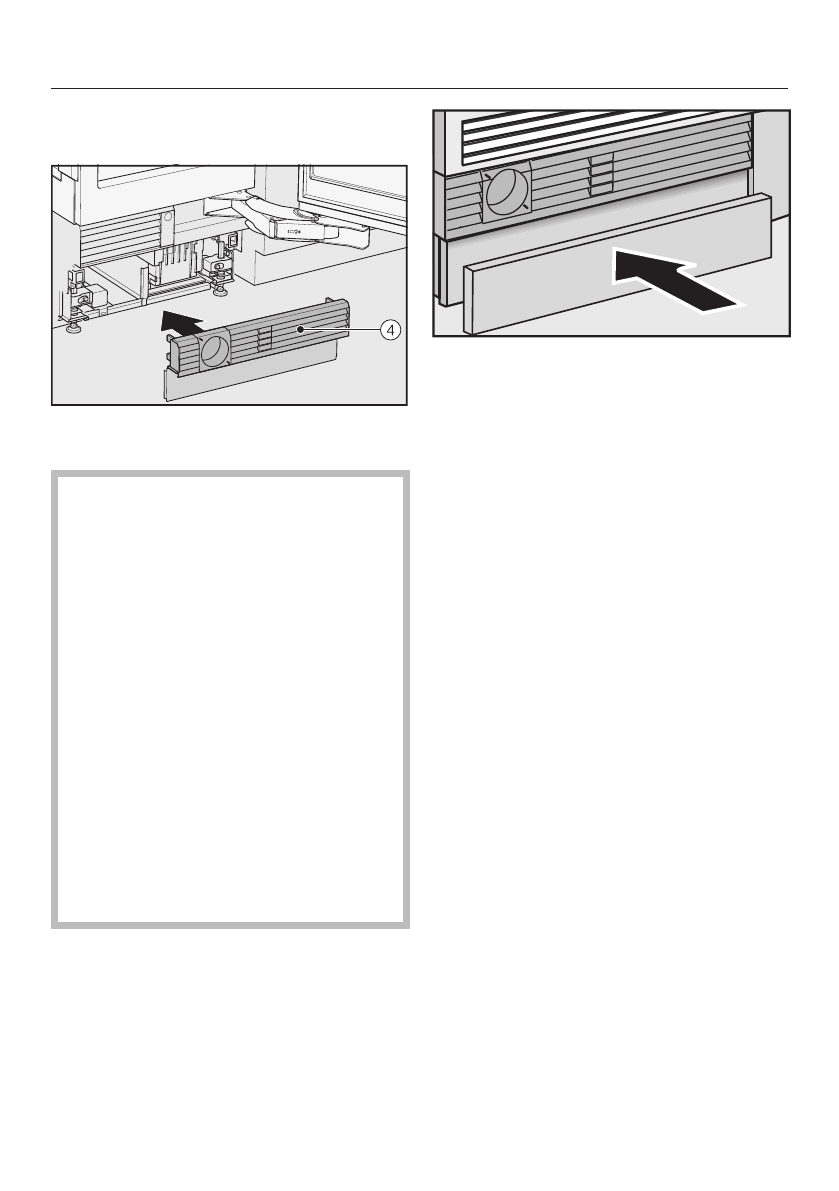 4