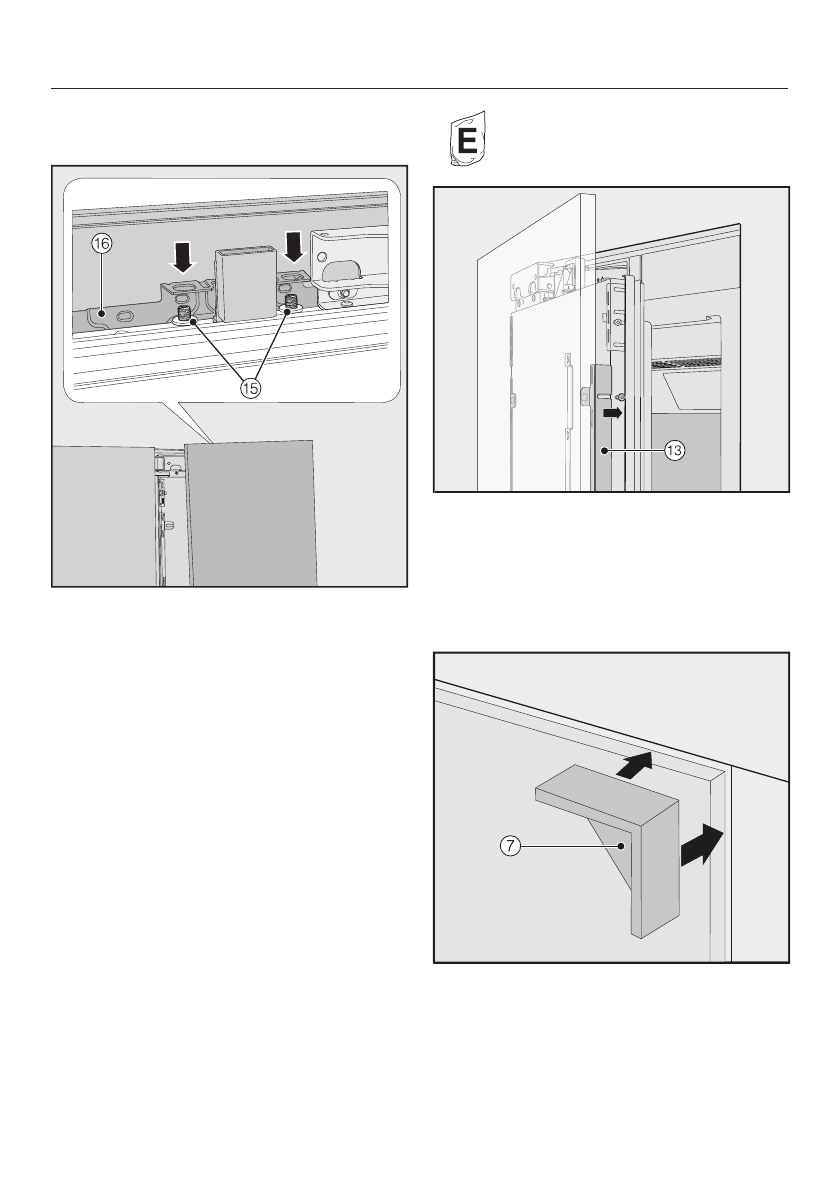 16

15

E

13

7