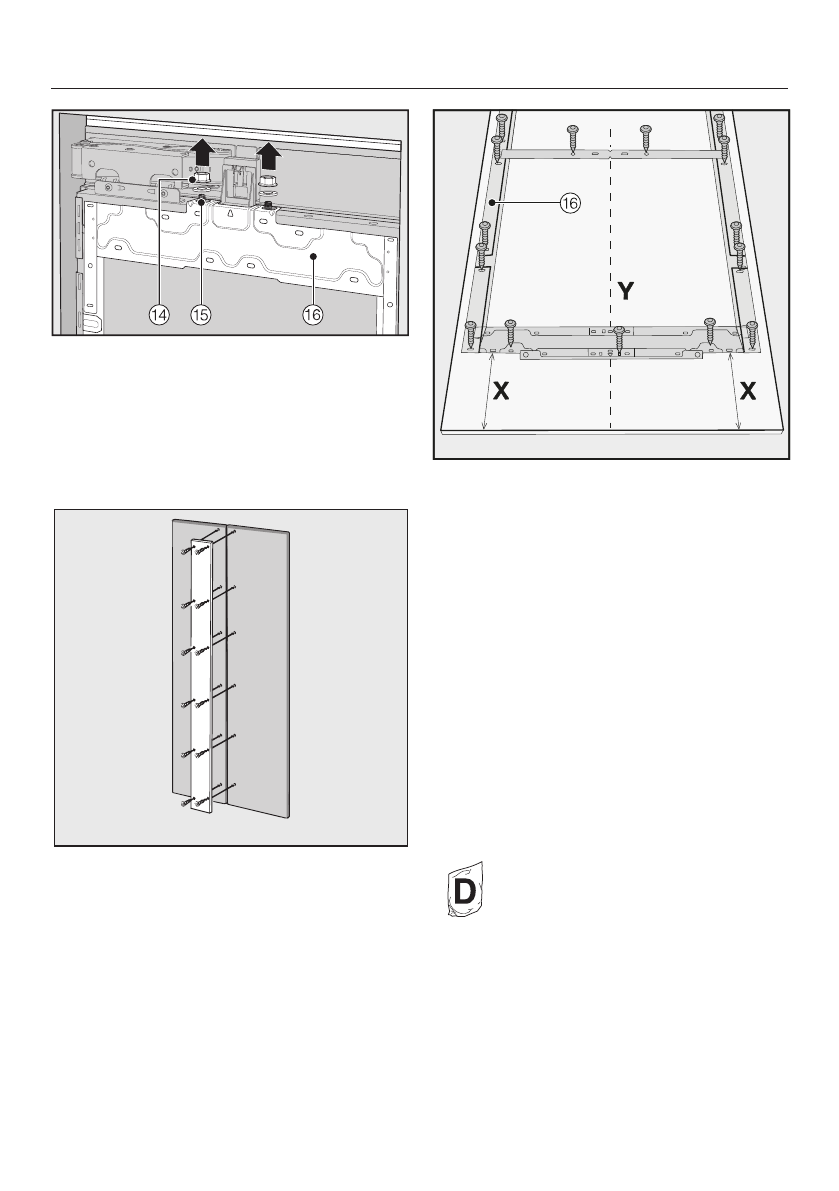 14 15 16

16

Y

X X

D