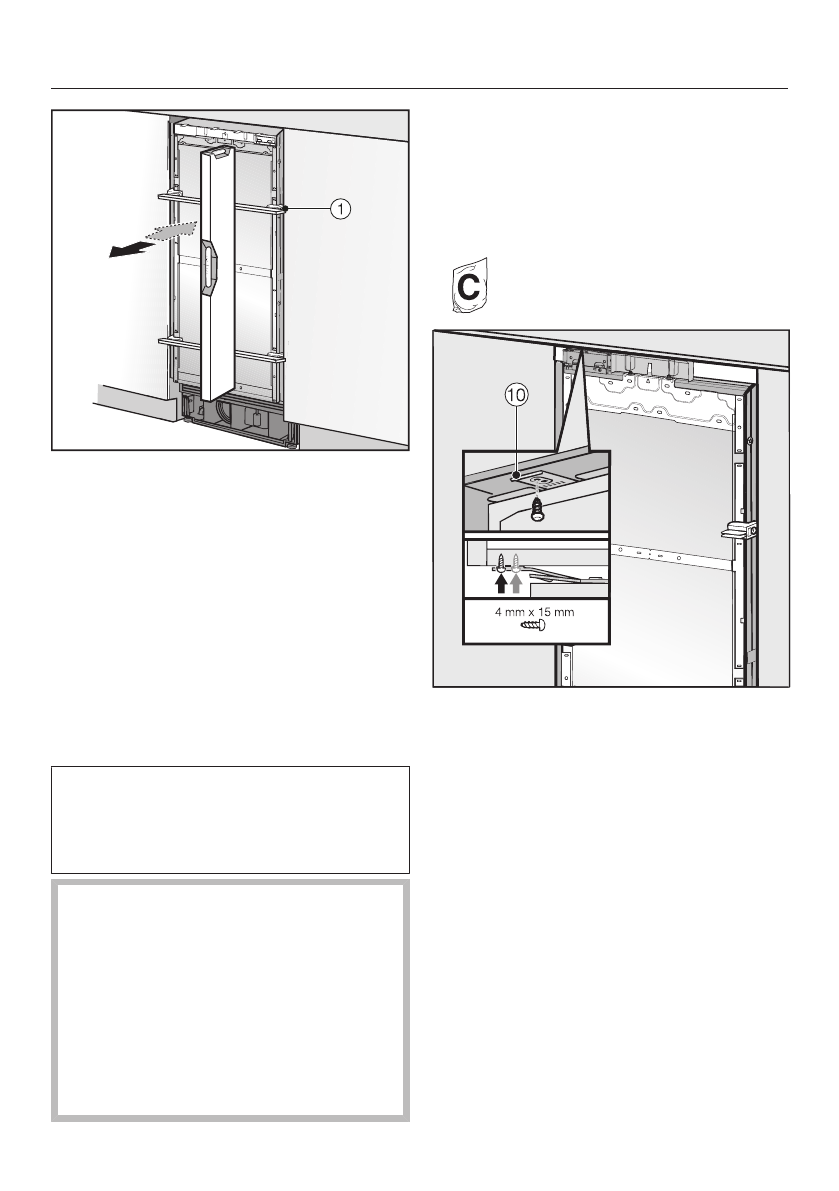 1

C

10

4 mm x 15 mm