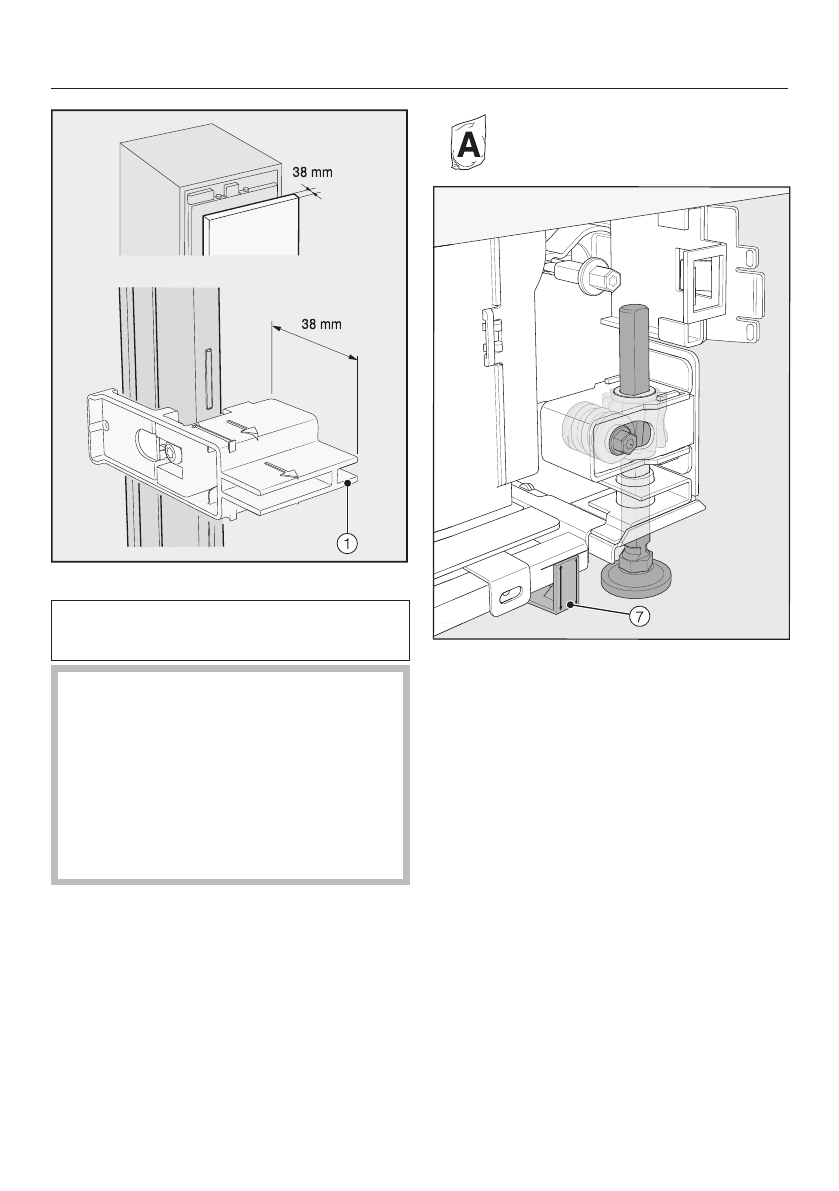 38 mm

38 mm

1

A

7