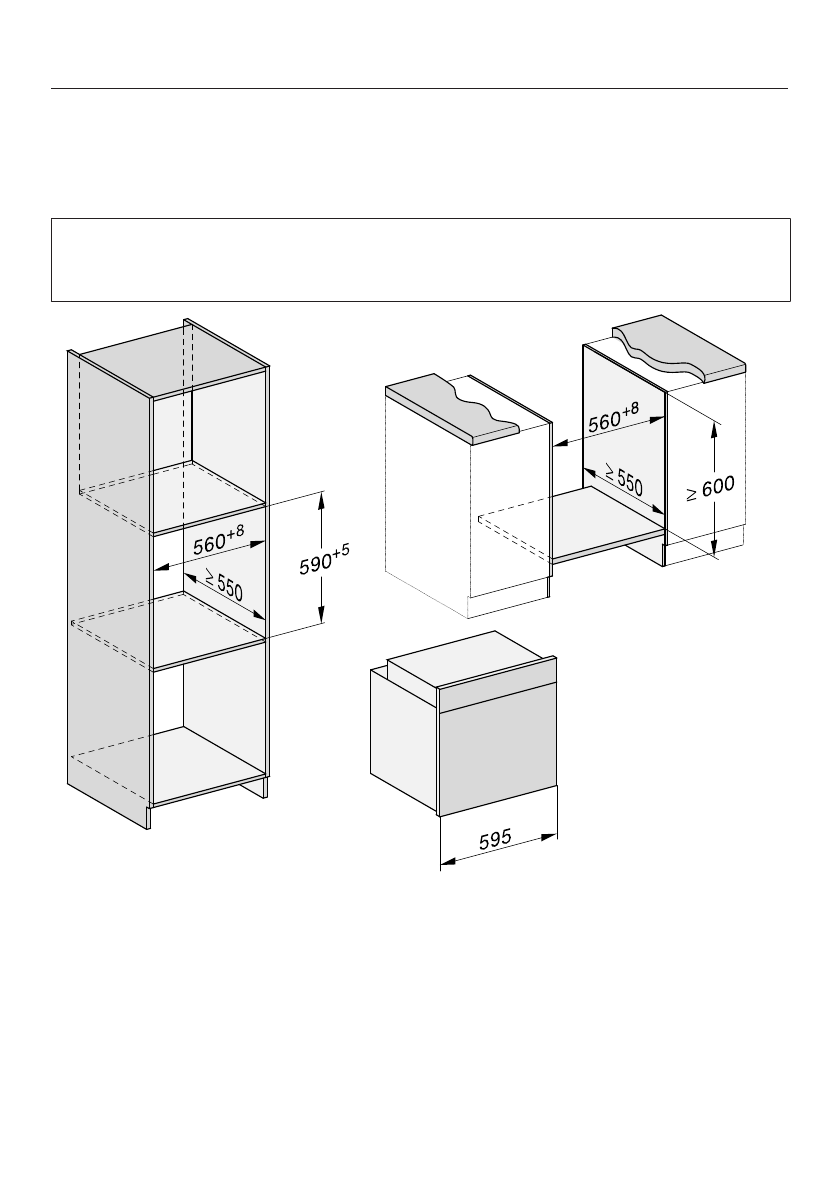 $560^{+8}$

$\geq 550$

$590^{+5}$

$560^{+8}$

$\geq 550$

$\geq 600$

595