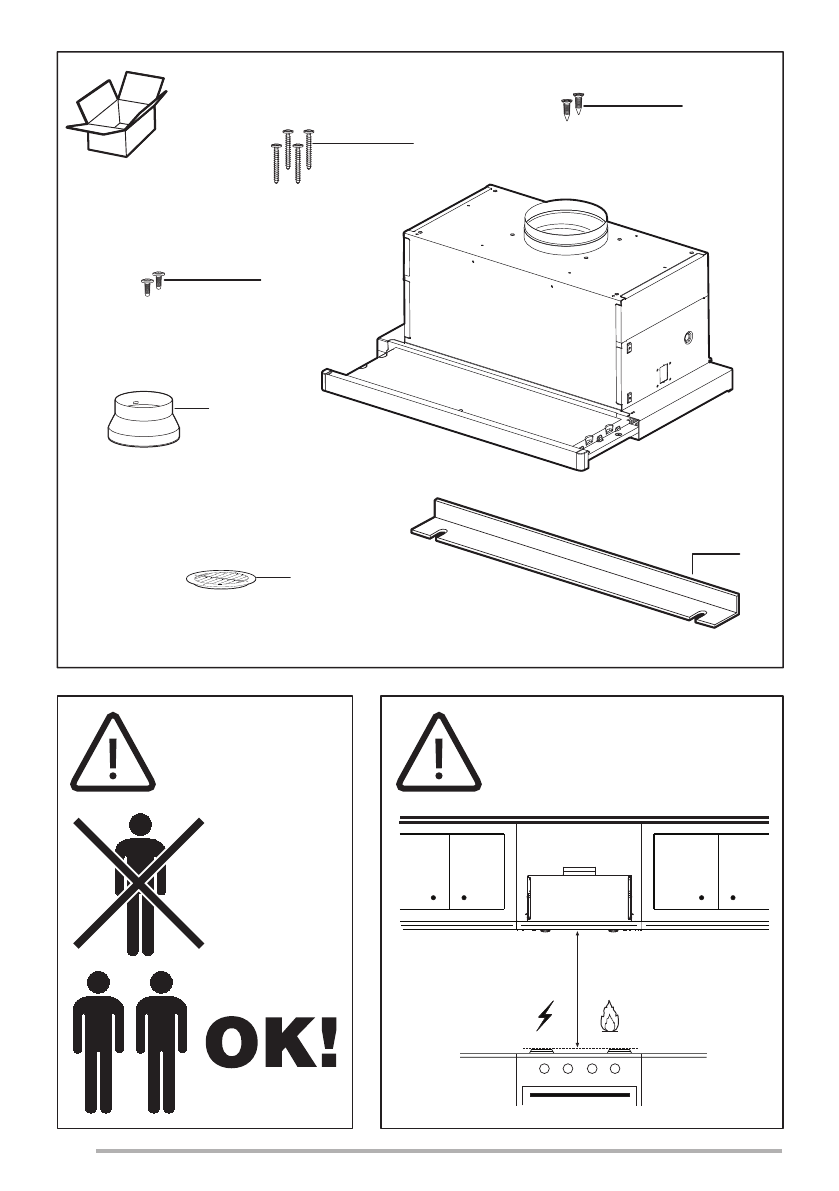 OK!