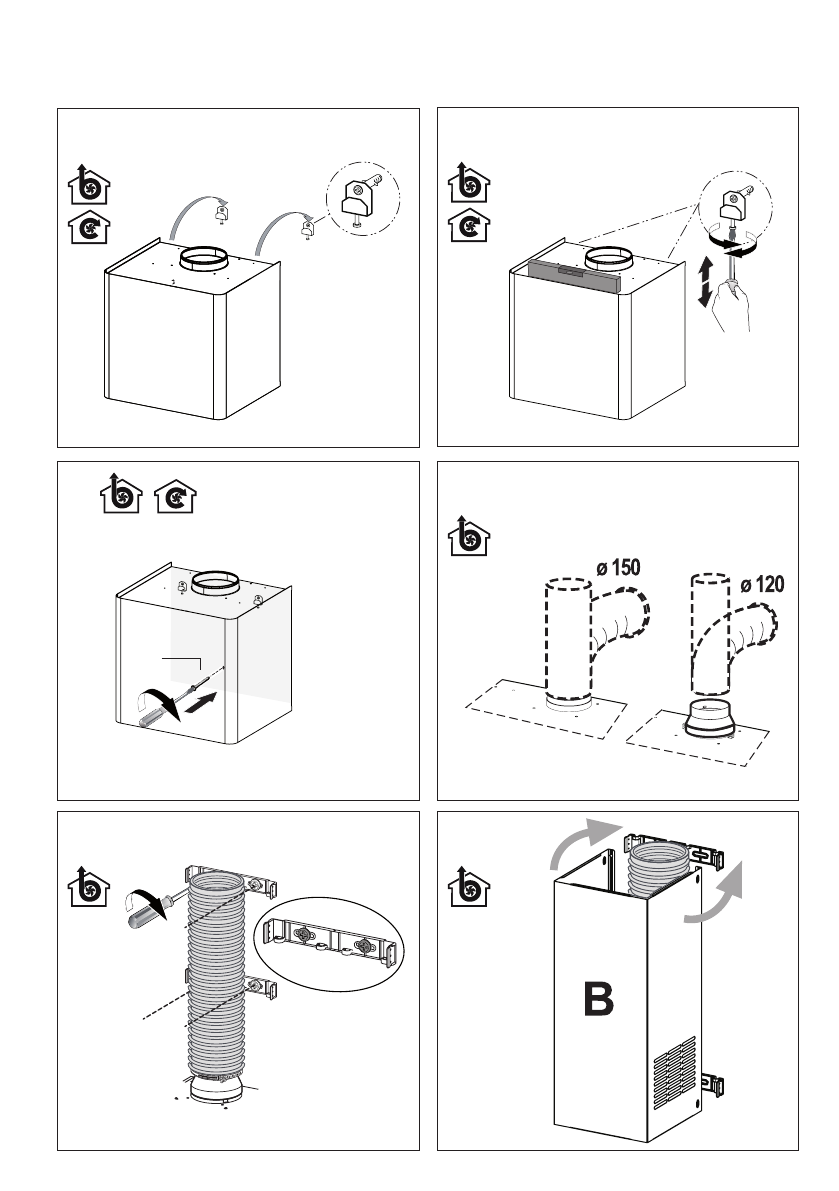 ø 150
ø 120
B