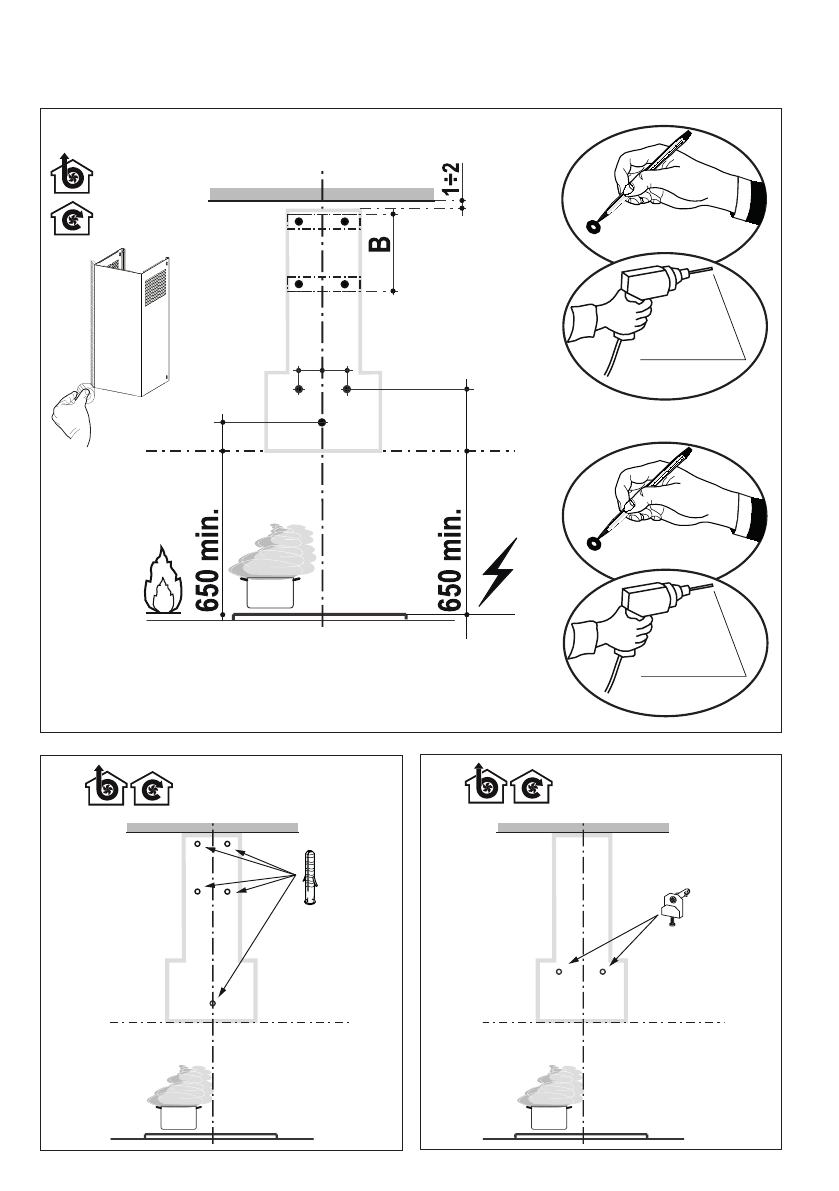 1÷2

B

650 min.

650 min.