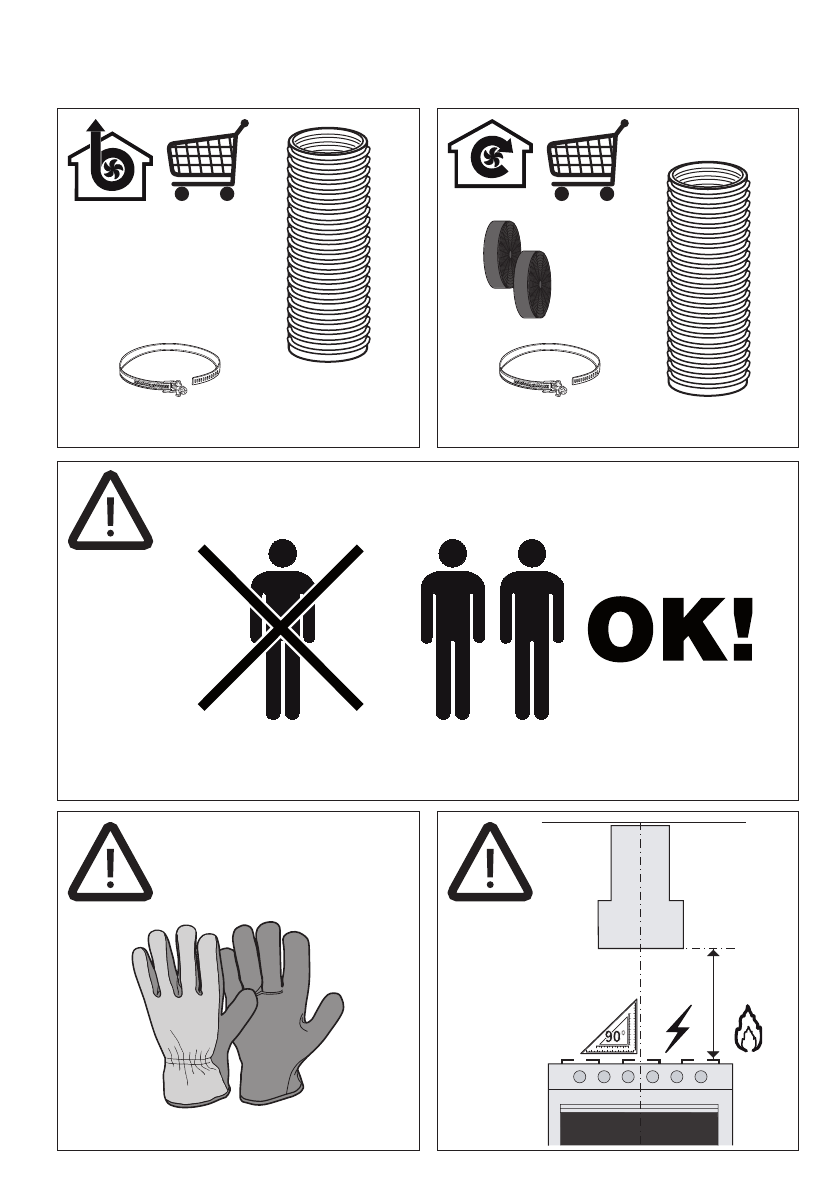 OK!

90°