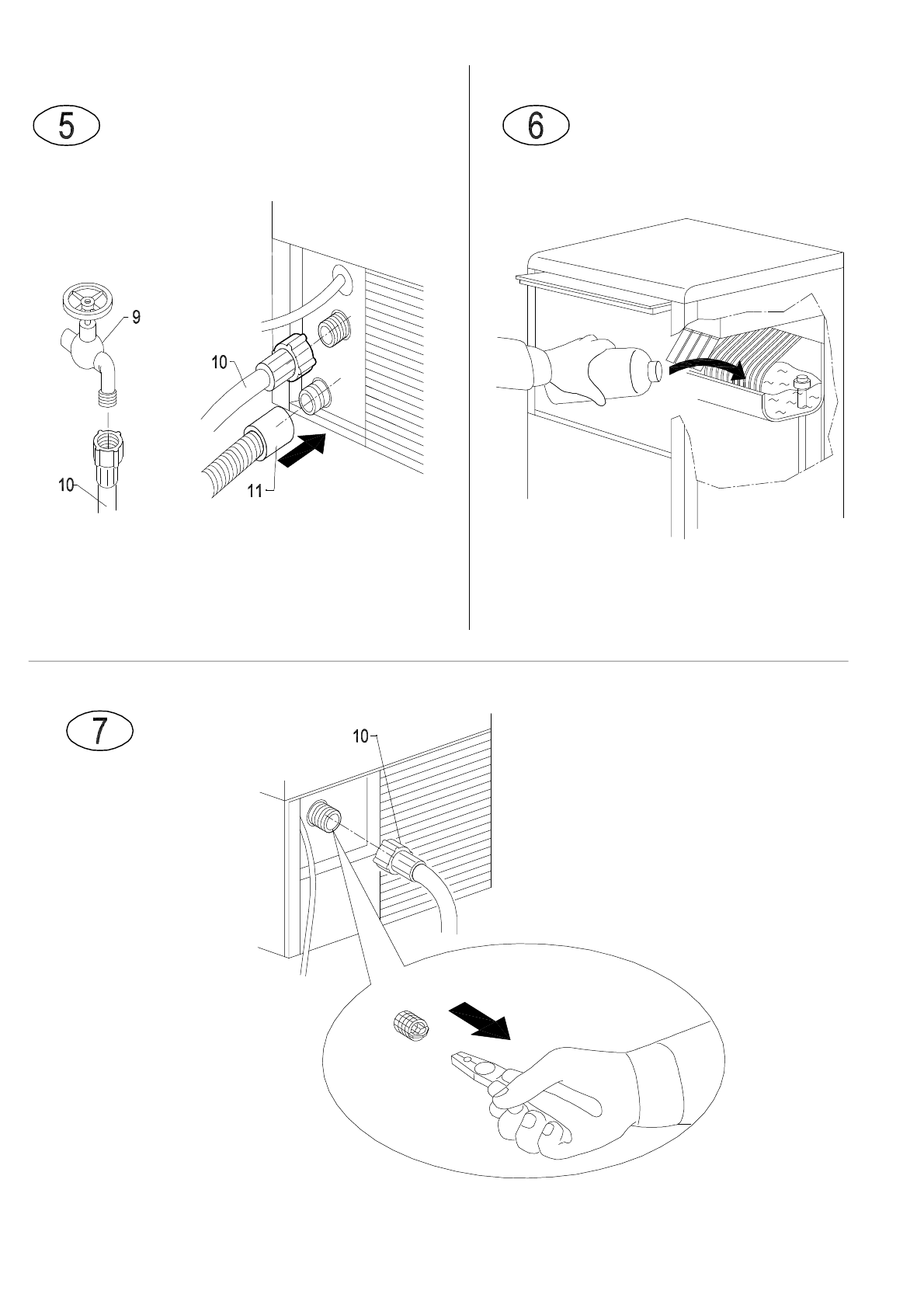 5

9

10

10

11

6

7

10