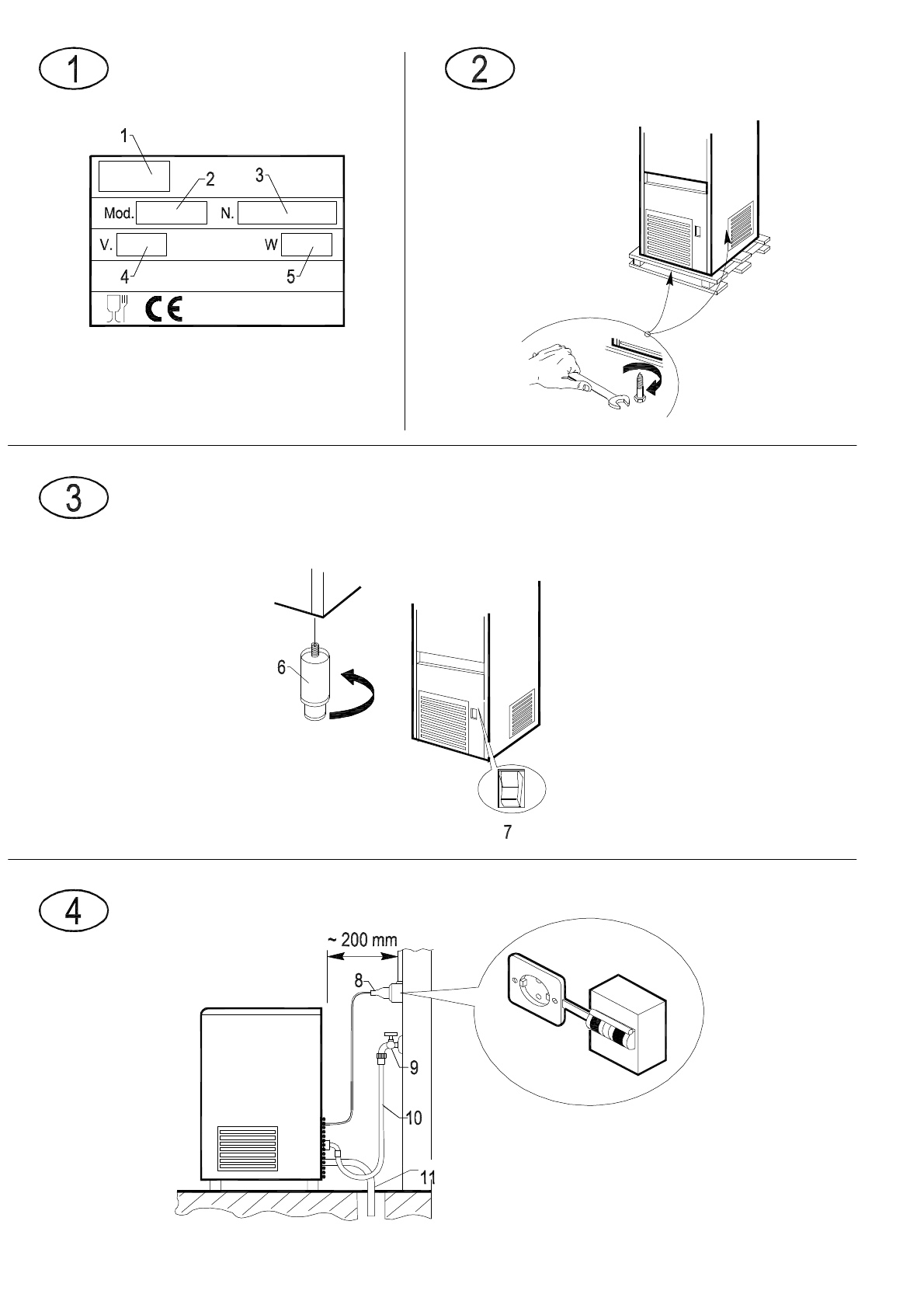 1

1

2

3

Mod.

N.

V.

W

4

5

CE

2

3

6

7

4

~ 200 mm

8

9

10

11