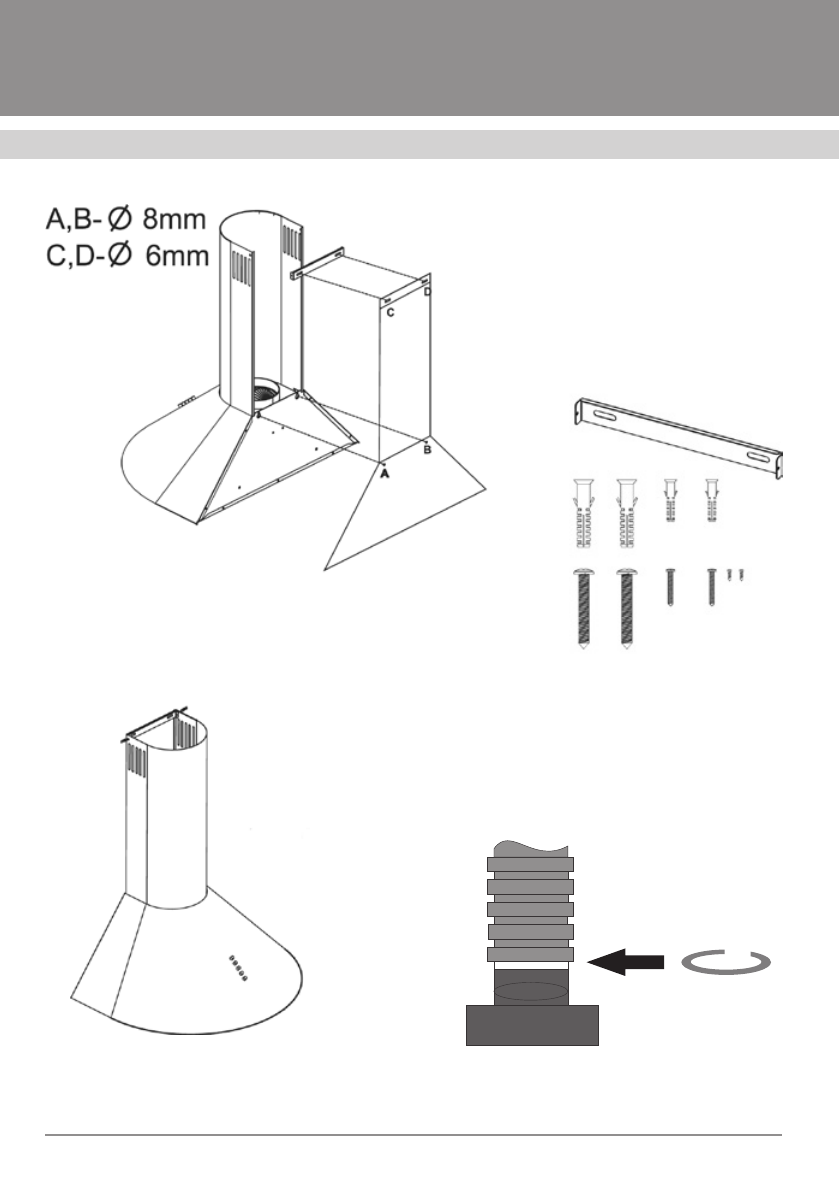 A,B- Ø 8mm
C,D- Ø 6mm

C
D
A
B