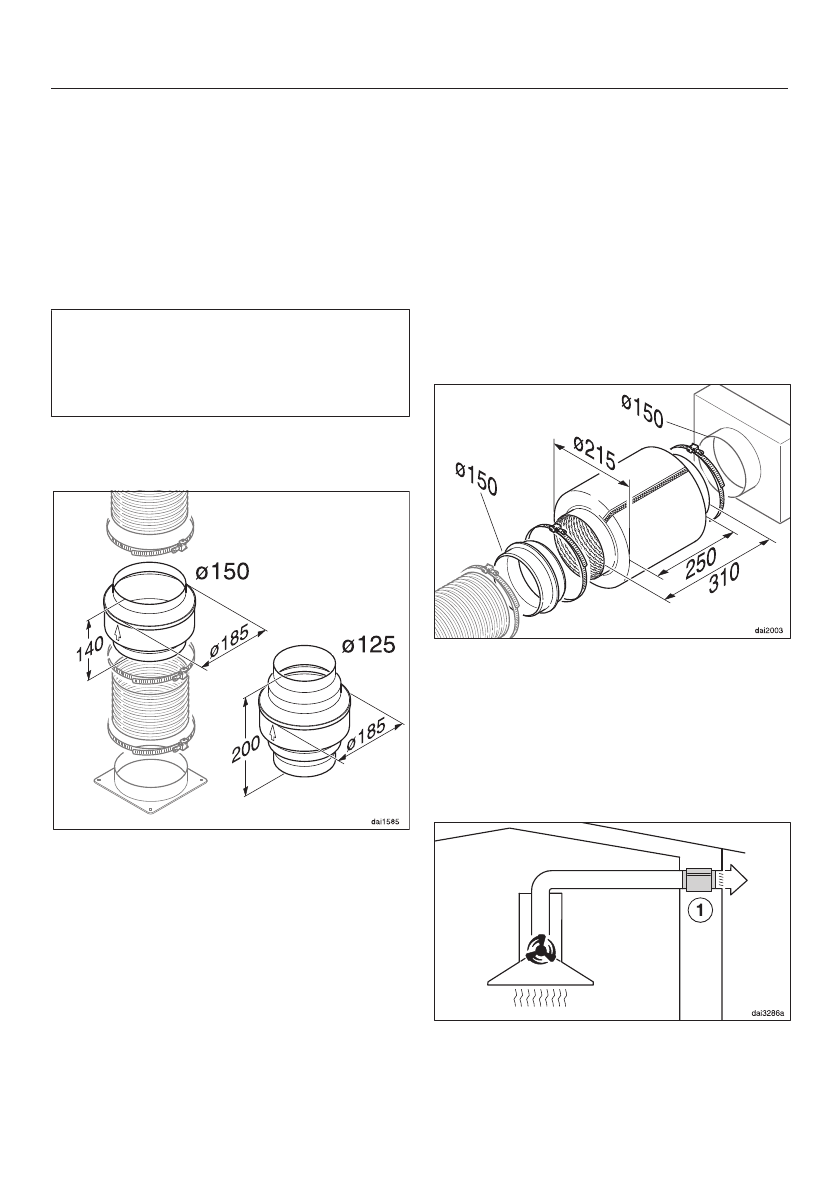 ø150

140

ø185

ø125

200

ø185

dai1585

ø150

ø215

ø150

250

310

dai2003

1

dai3286a