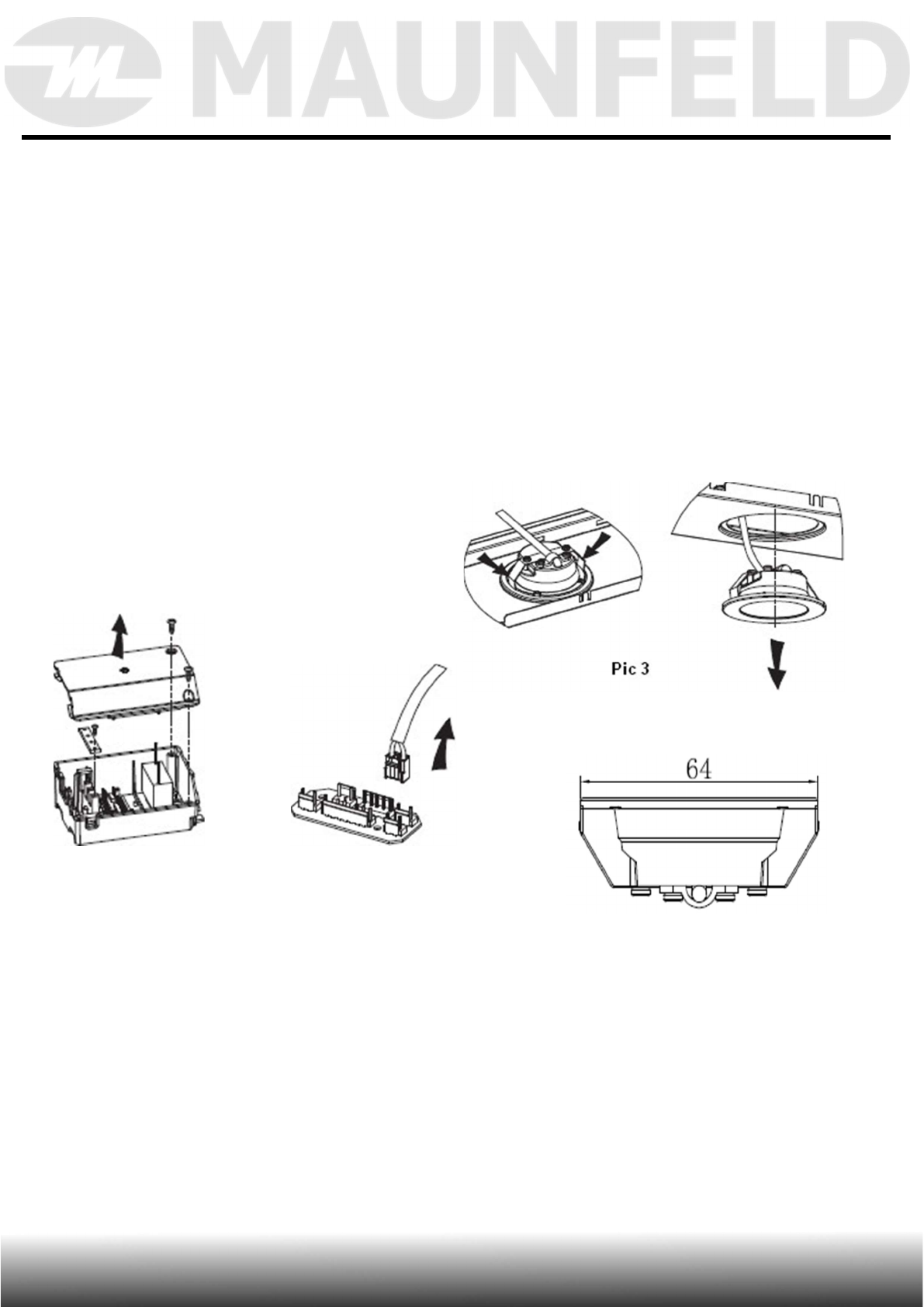 MAUNFELD

Pic 3

64