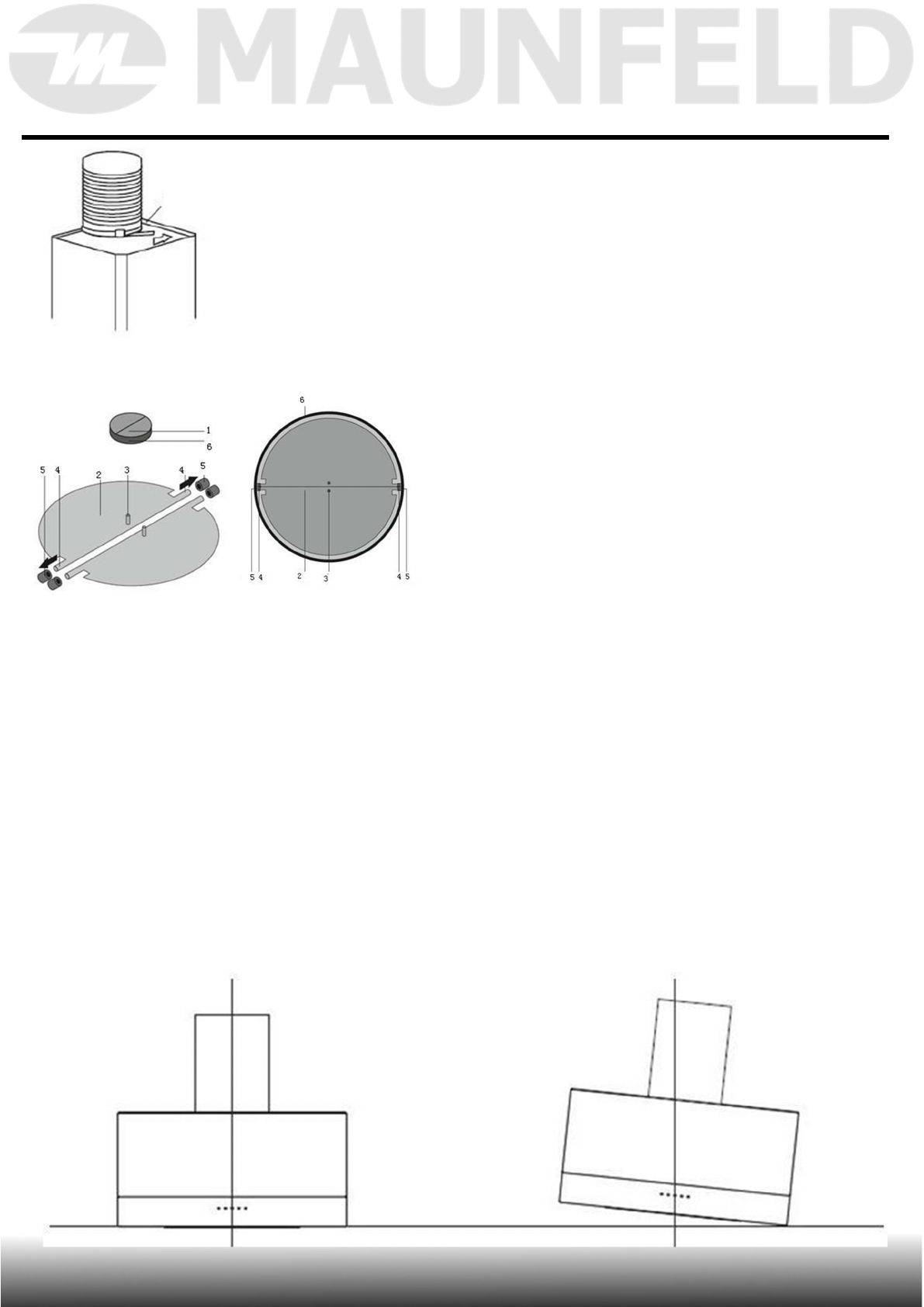 MAUNFELD

1
6
5 4 2 3 4 5

6
5 4 2 3 4 5