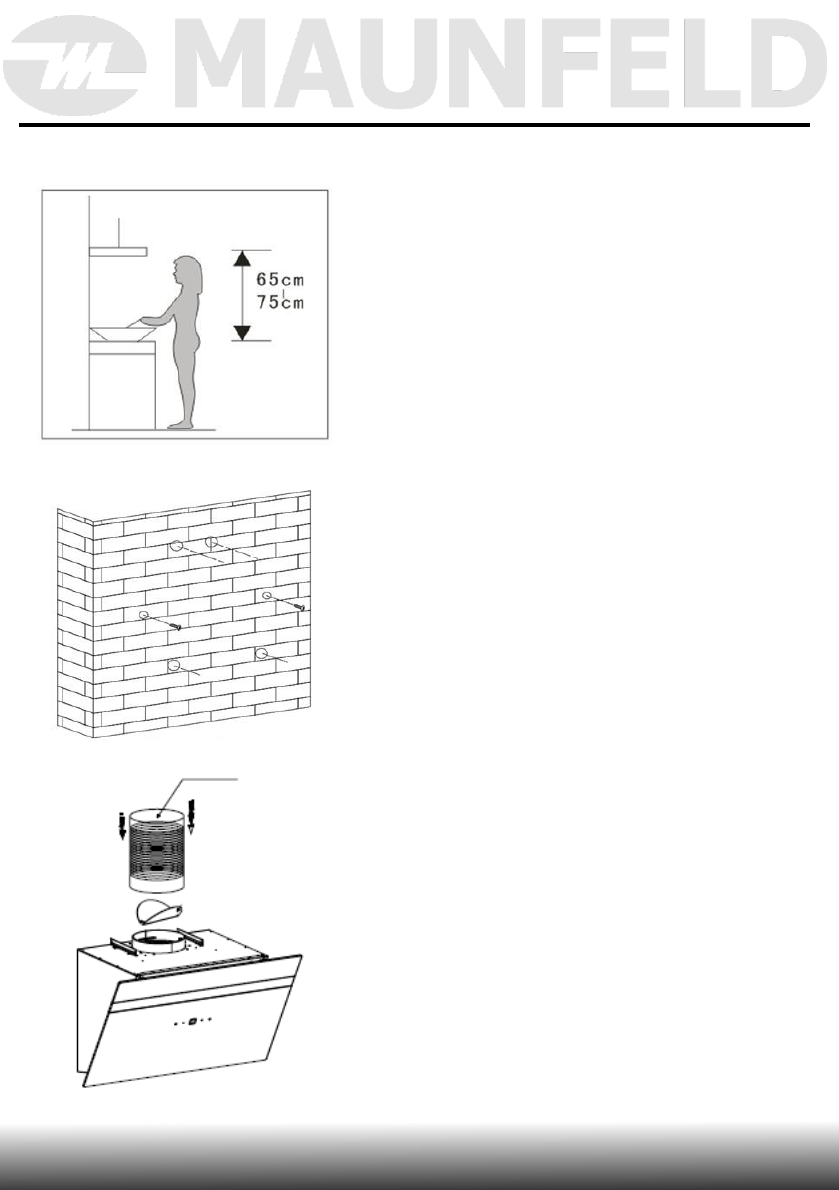 MAUNFELD

65cm
75cm