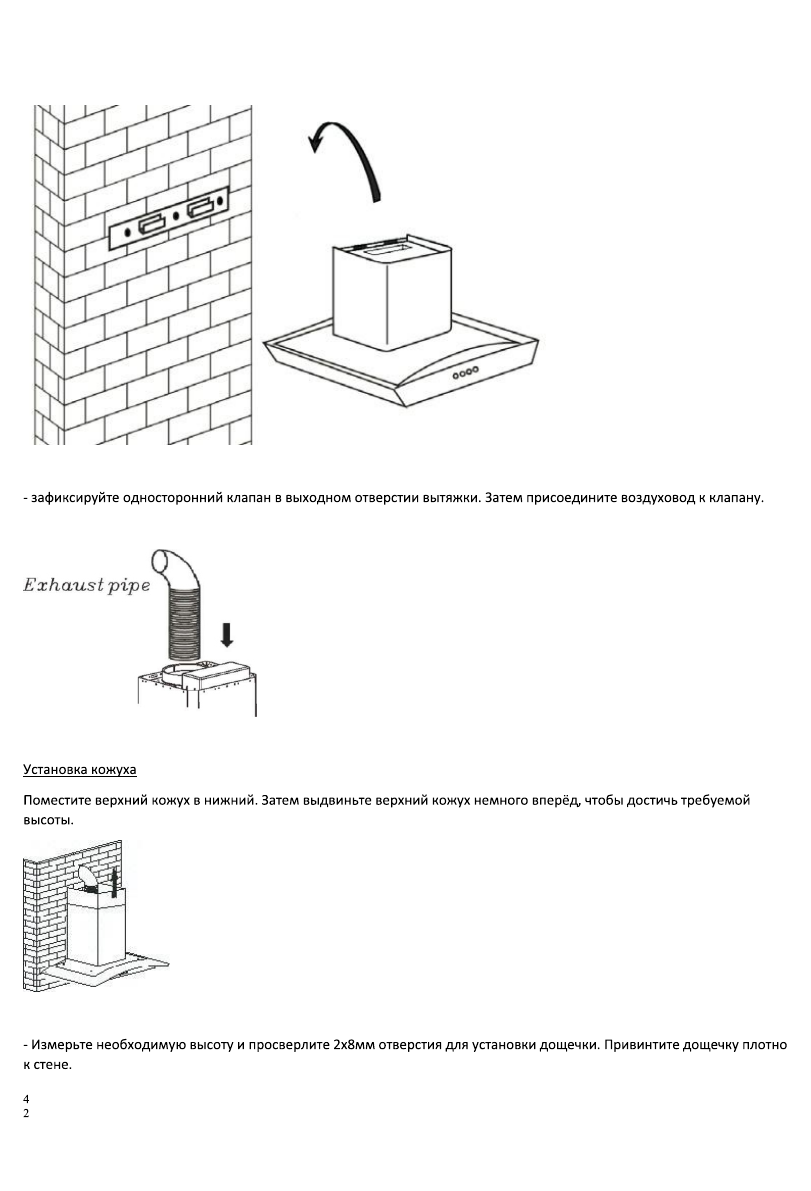 - зафиксируйте односторонний клапан в выходном отверстии вытяжки. Затем присоедините воздуховод к клапану.

Exhaust pipe

Установка кожуха

Поместите верхний кожух в нижний. Затем выдвиньте верхний кожух немного вперёд, чтобы достичь требуемой высоты.

- Измерьте необходимую высоту и просверлите 2х8мм отверстия для установки дощечки. Привинтите дощечку плотно к стене.

4
2