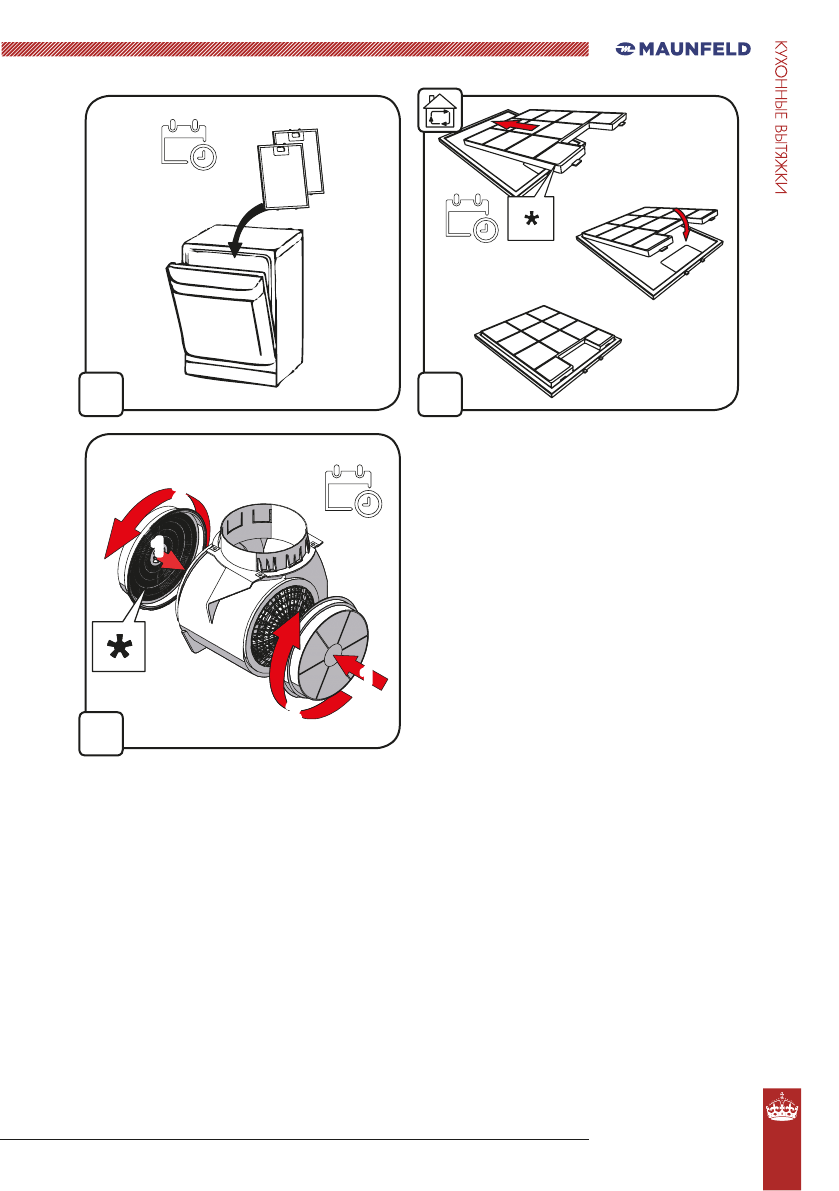 MAUNFELD

КУХОННЫЕ ВЫТЯЖКИ

*

*