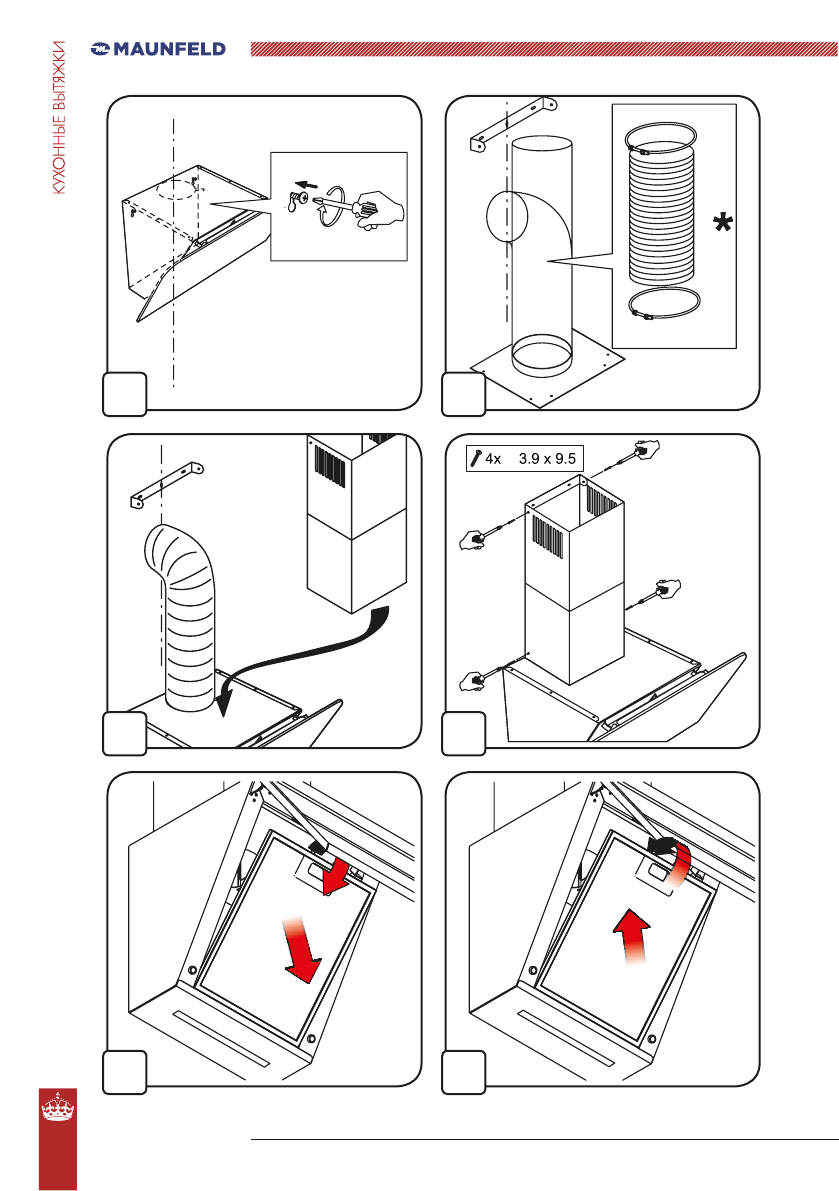 КУХОННЫЕ ВЫТЯЖКИ

MAUNFELD

*

4x 3.9 x 9.5