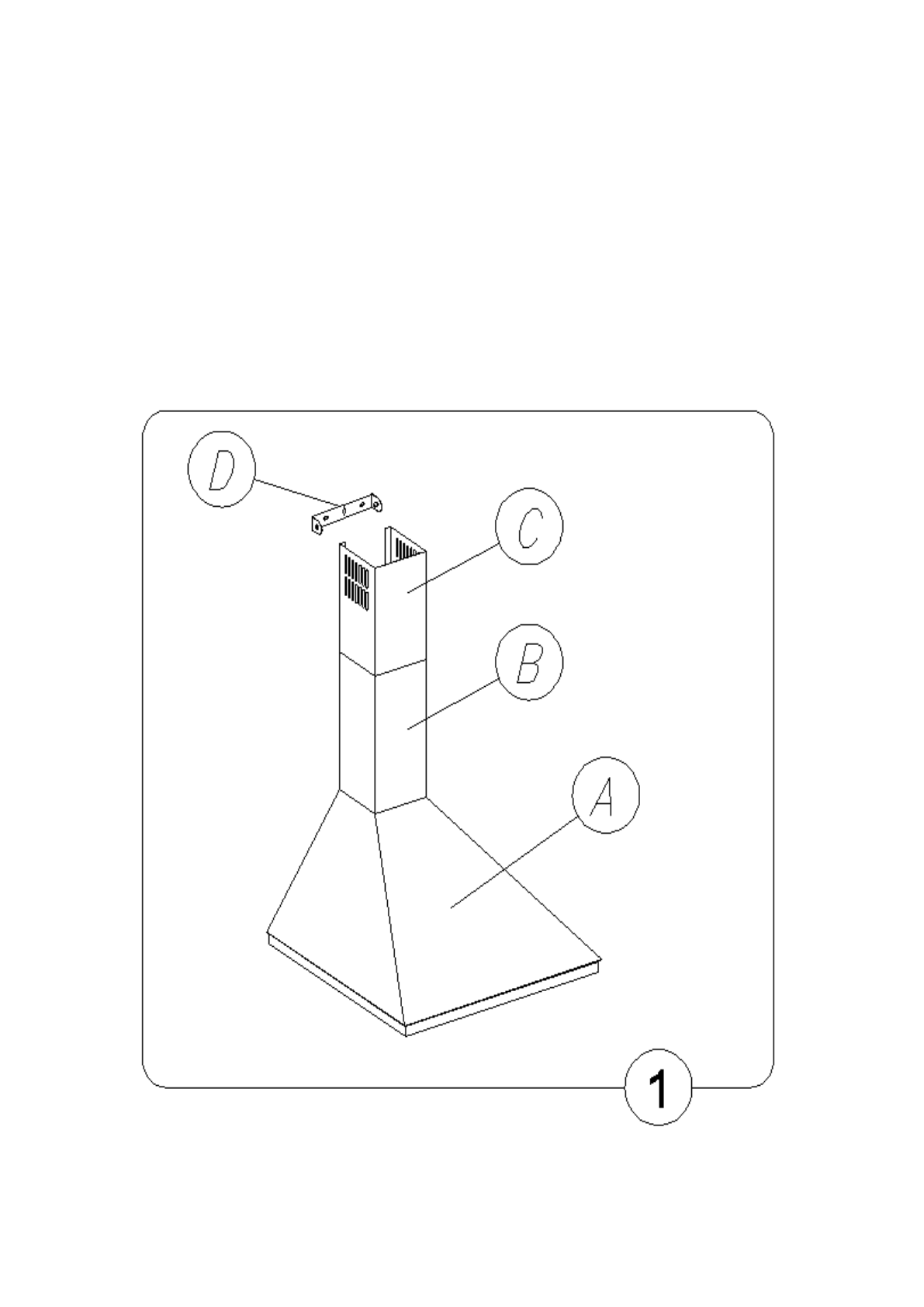 D
C
B
A
1