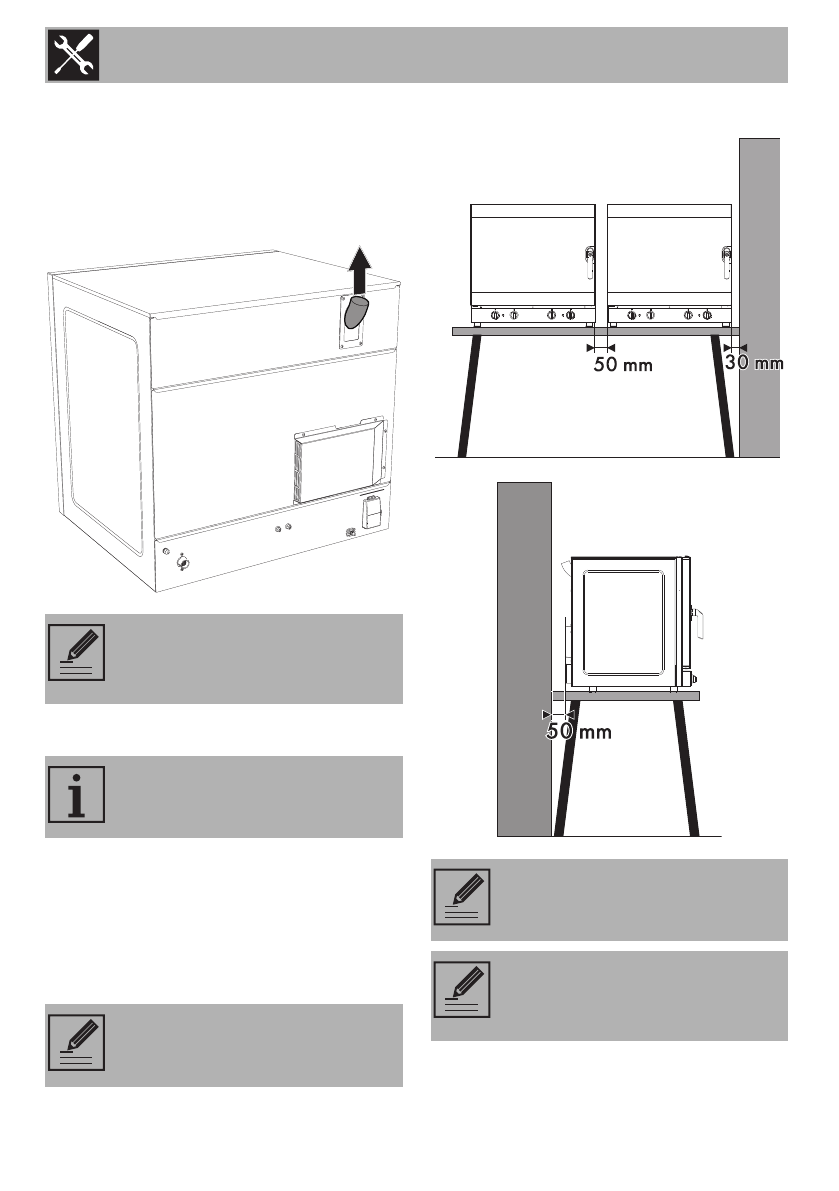 50 mm

30 mm

50 mm