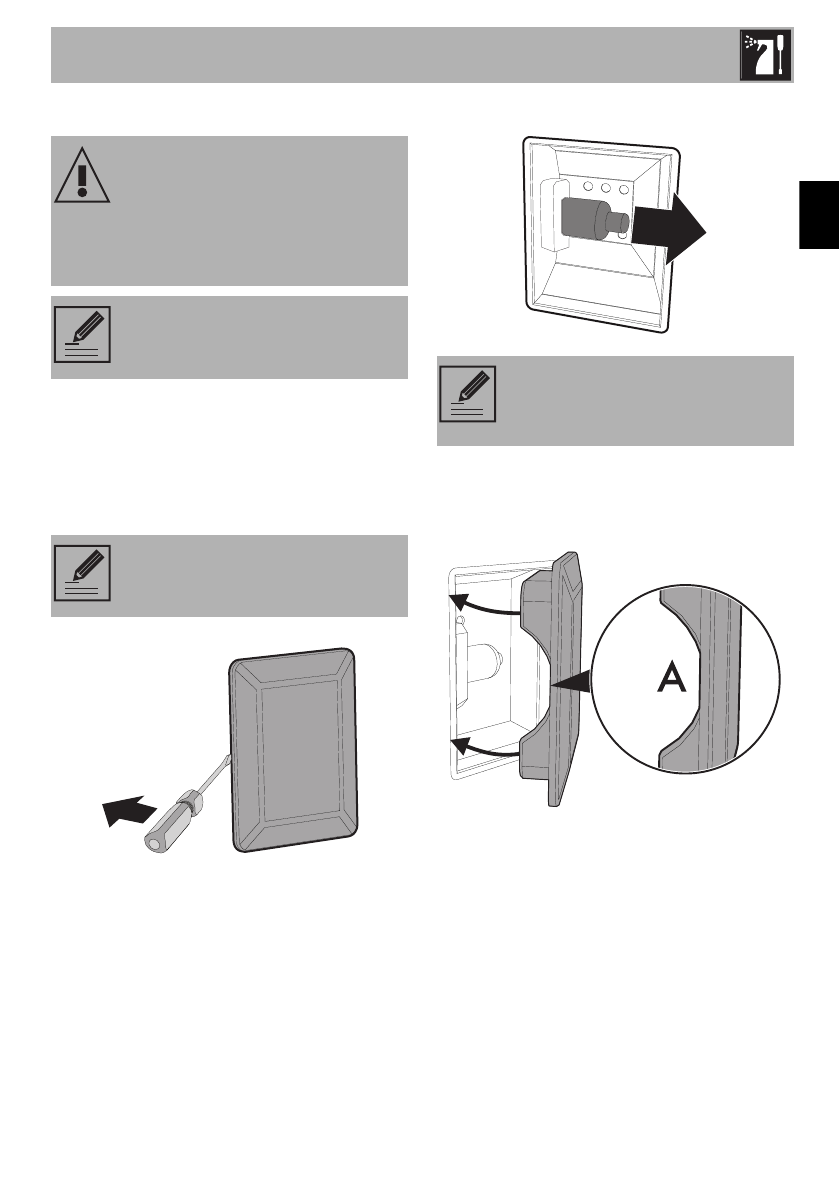 A