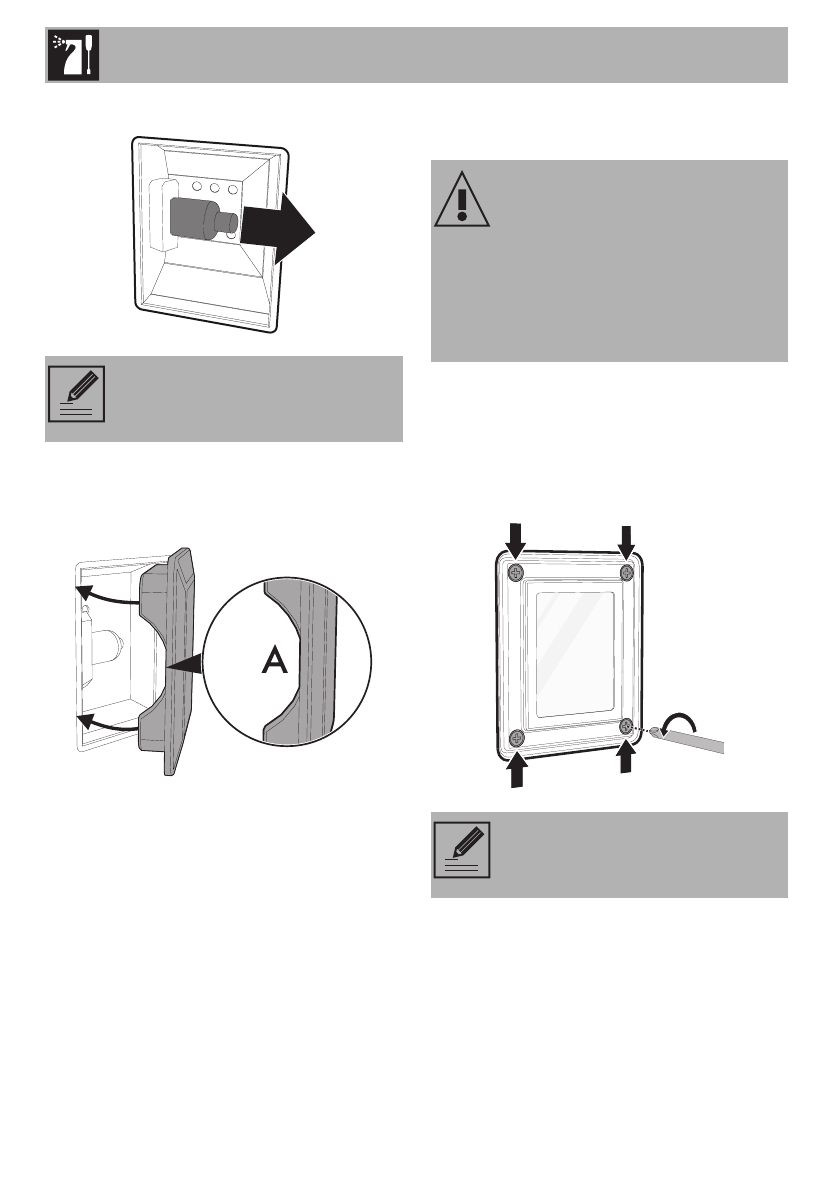 A