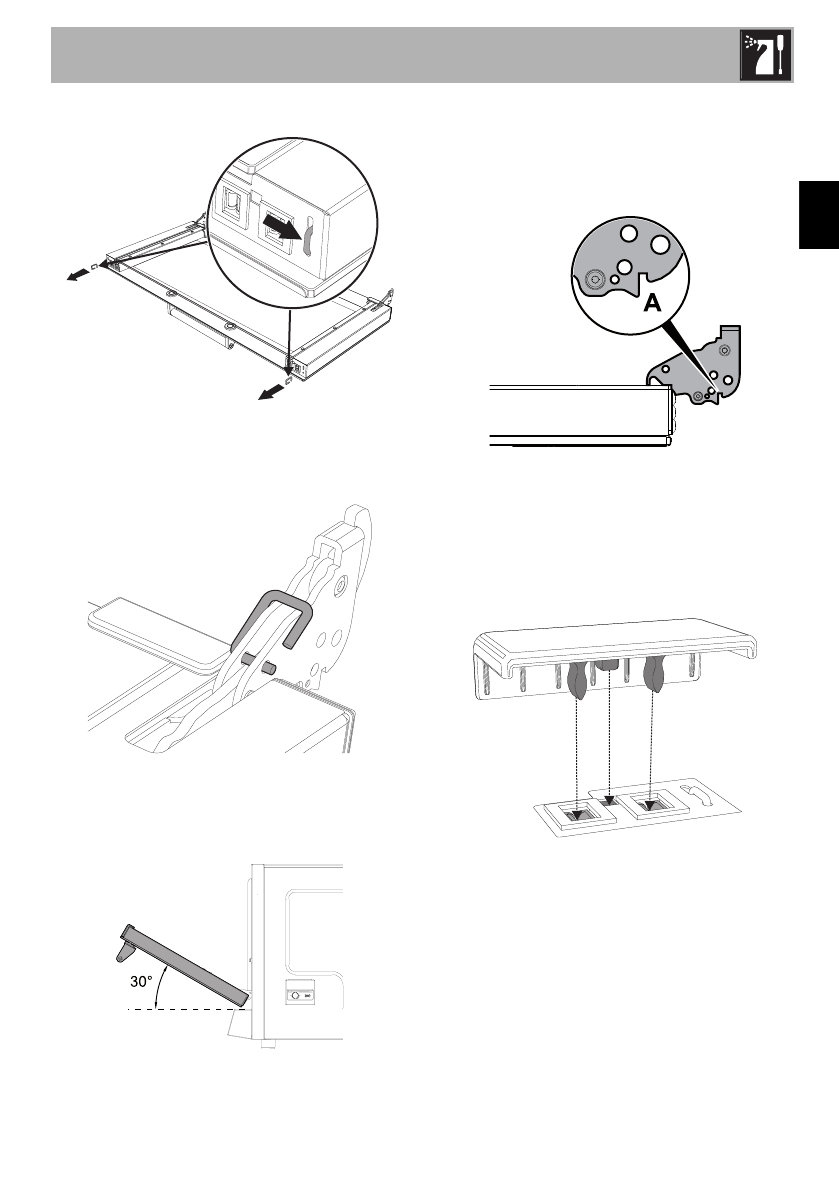 A

30°