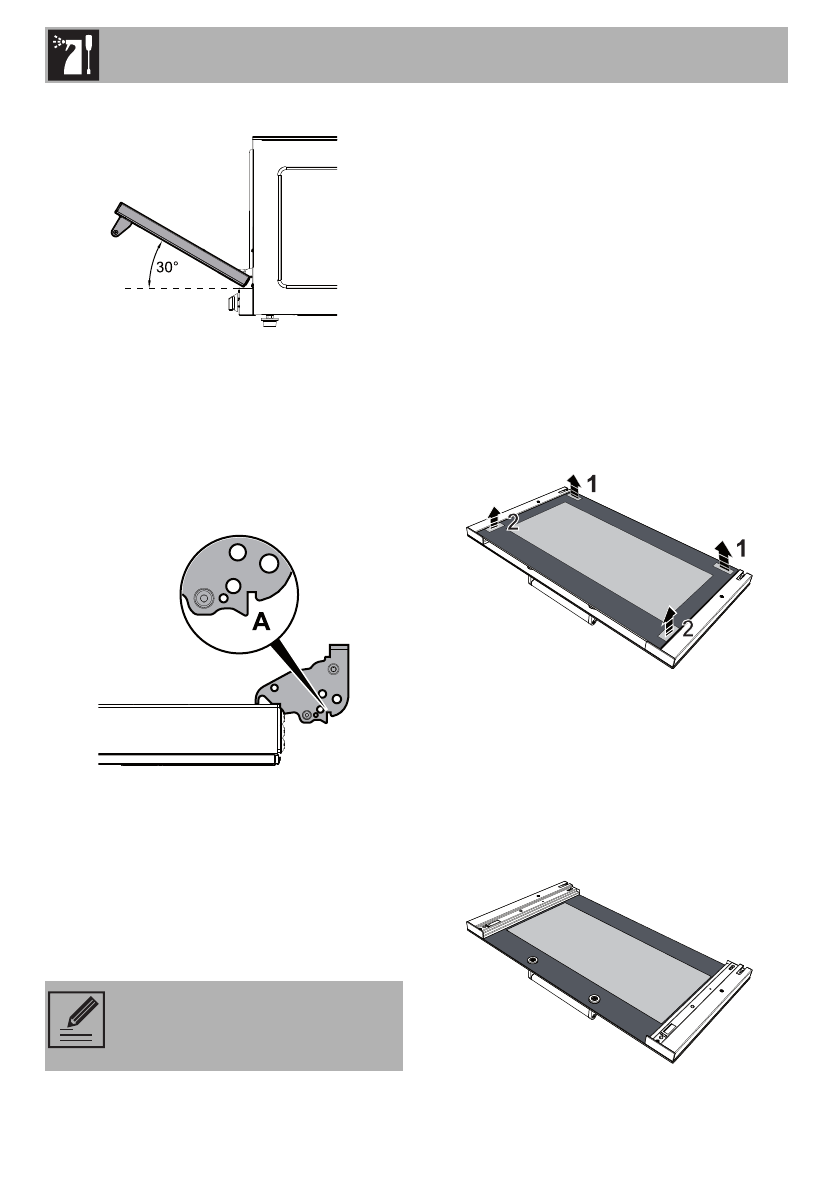 30°

A

1

2

1

2