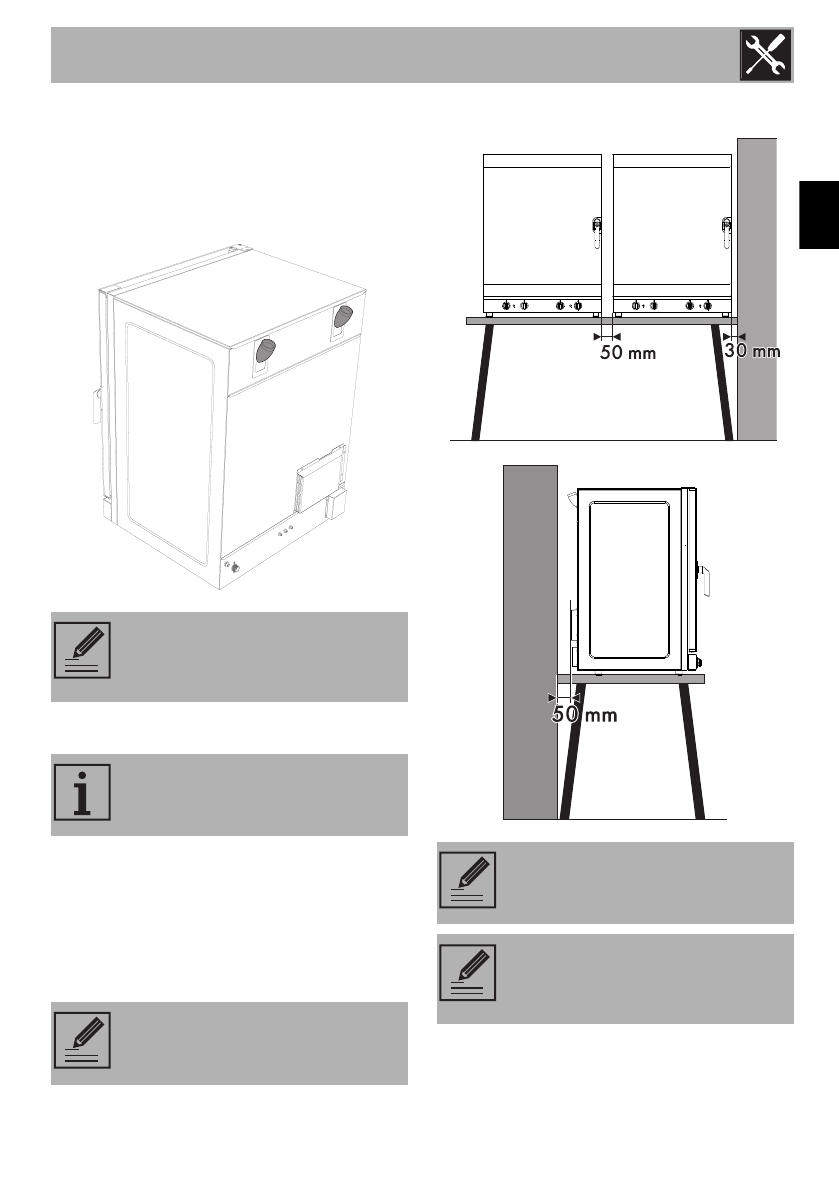 50 mm

30 mm

50 mm