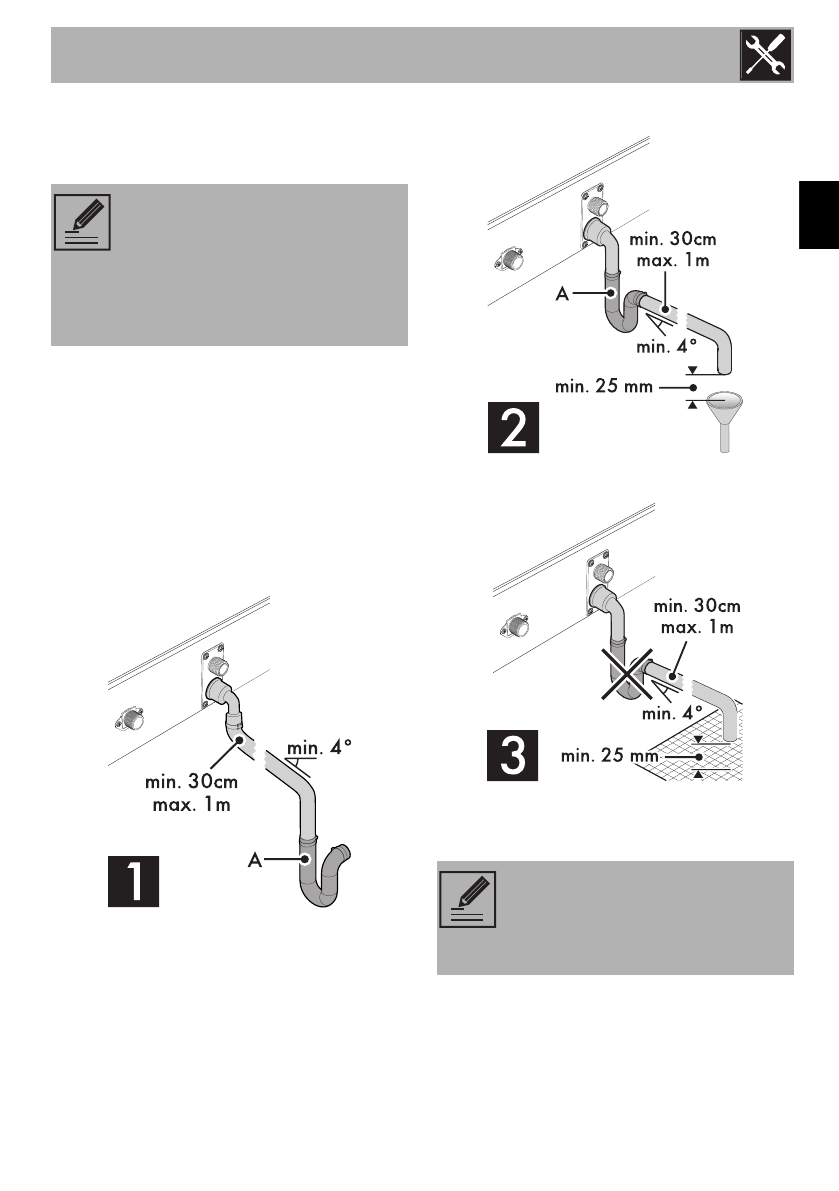 min. 30cm
max. 1m
A
min. 4°
min. 25 mm
2

min. 30cm
max. 1m
min. 4°
3
min. 25 mm

min. 4°
min. 30cm
max. 1m
A
1