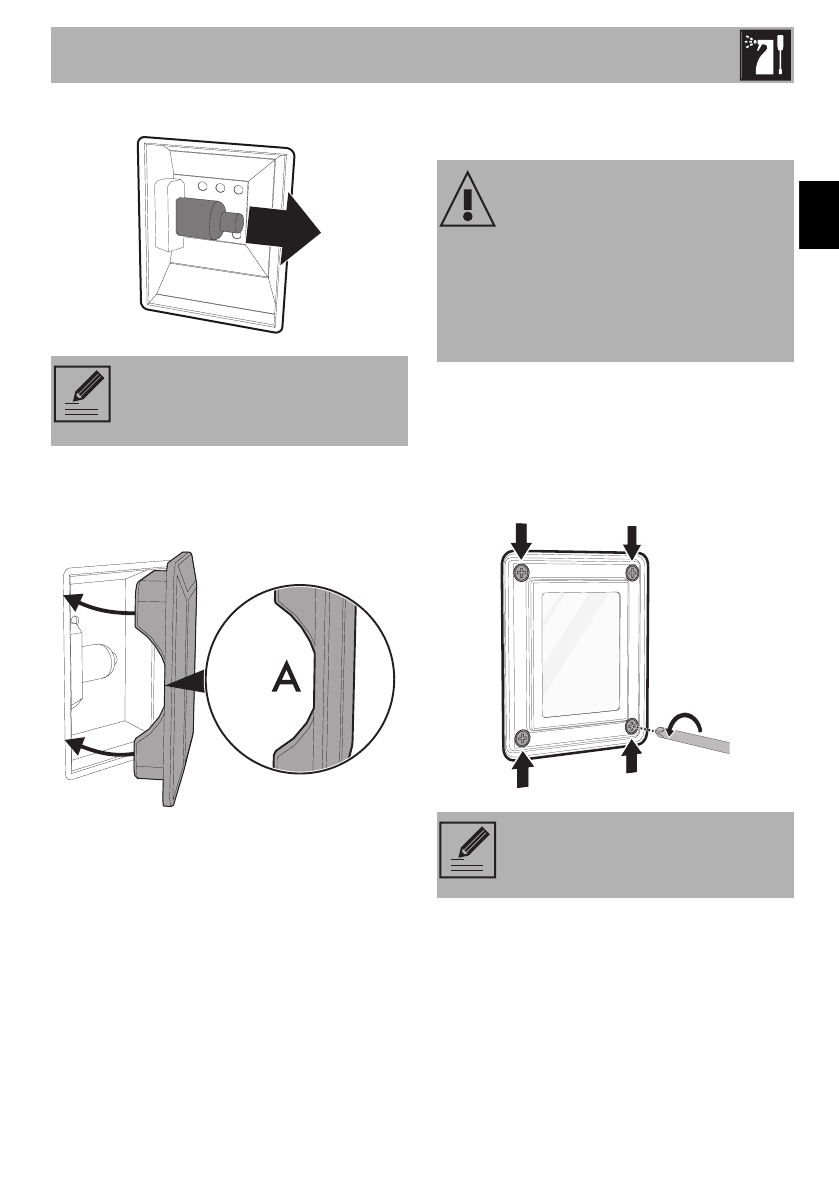 A