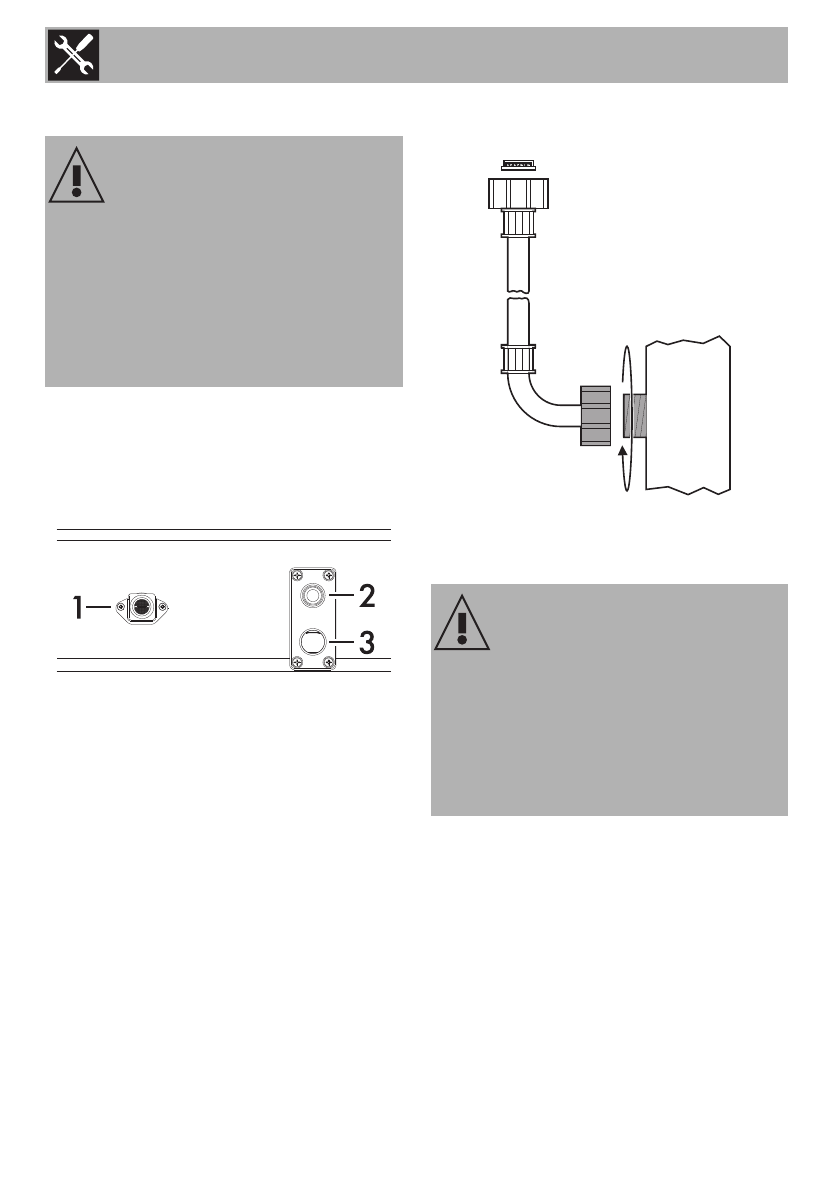 1

2

3