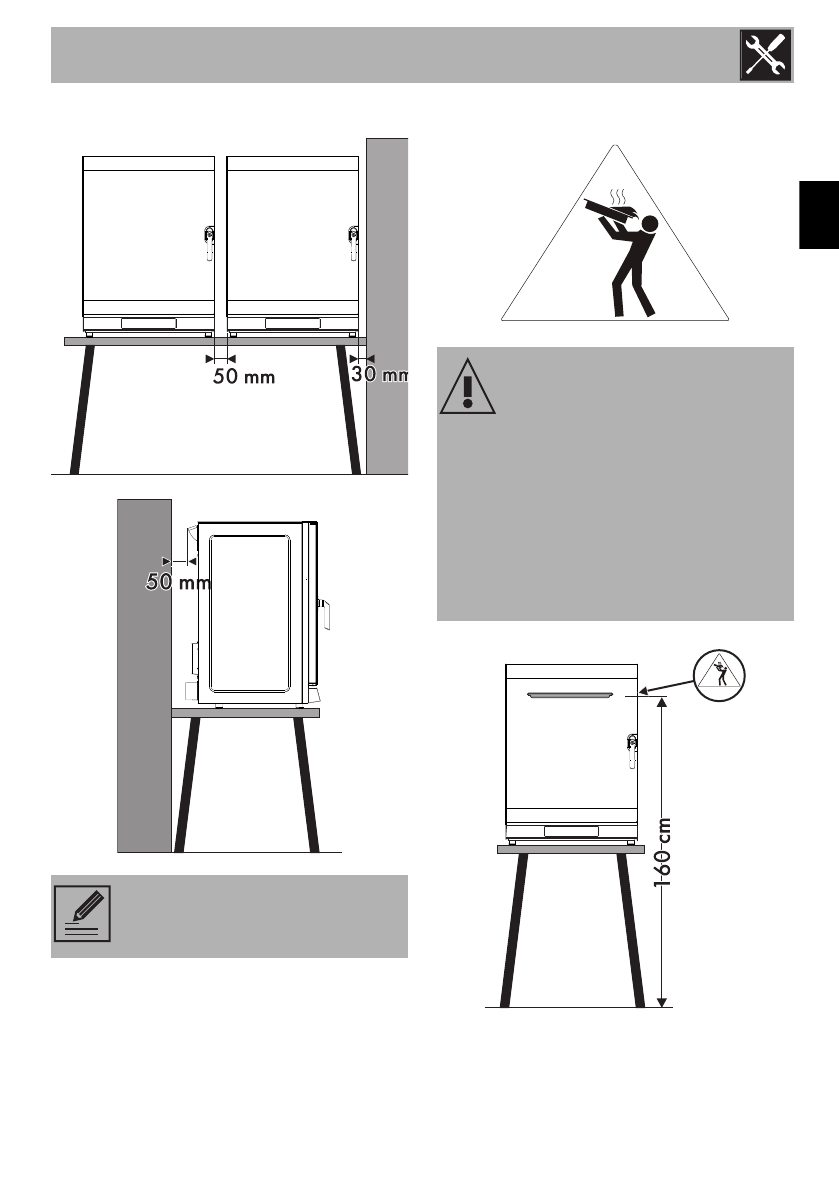 50 mm

30 mm

50 mm

160 cm