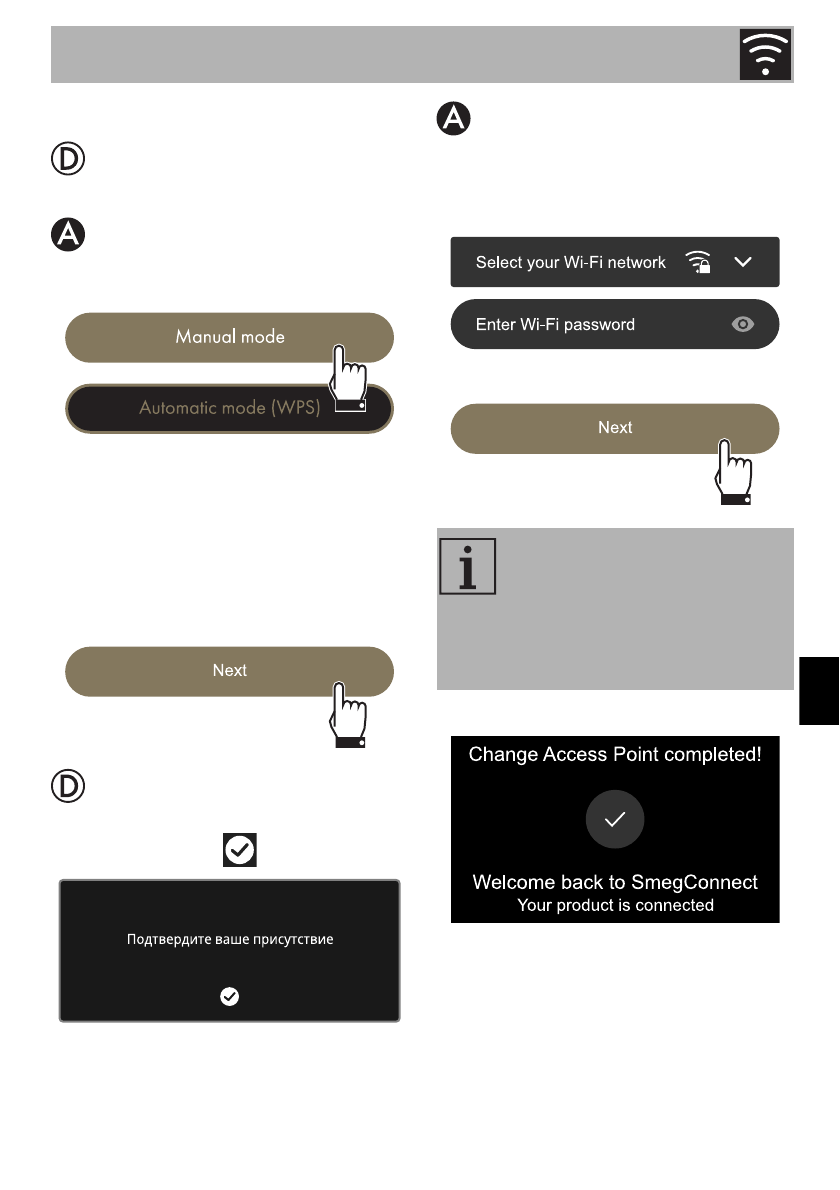 D

A

Manual mode

Automatic mode (WPS)

Next

D

Подтвердите ваше присутствие

A

Select your Wi-Fi network

Enter Wi-Fi password

Next

i

Change Access Point completed!

Welcome back to SmegConnect
Your product is connected